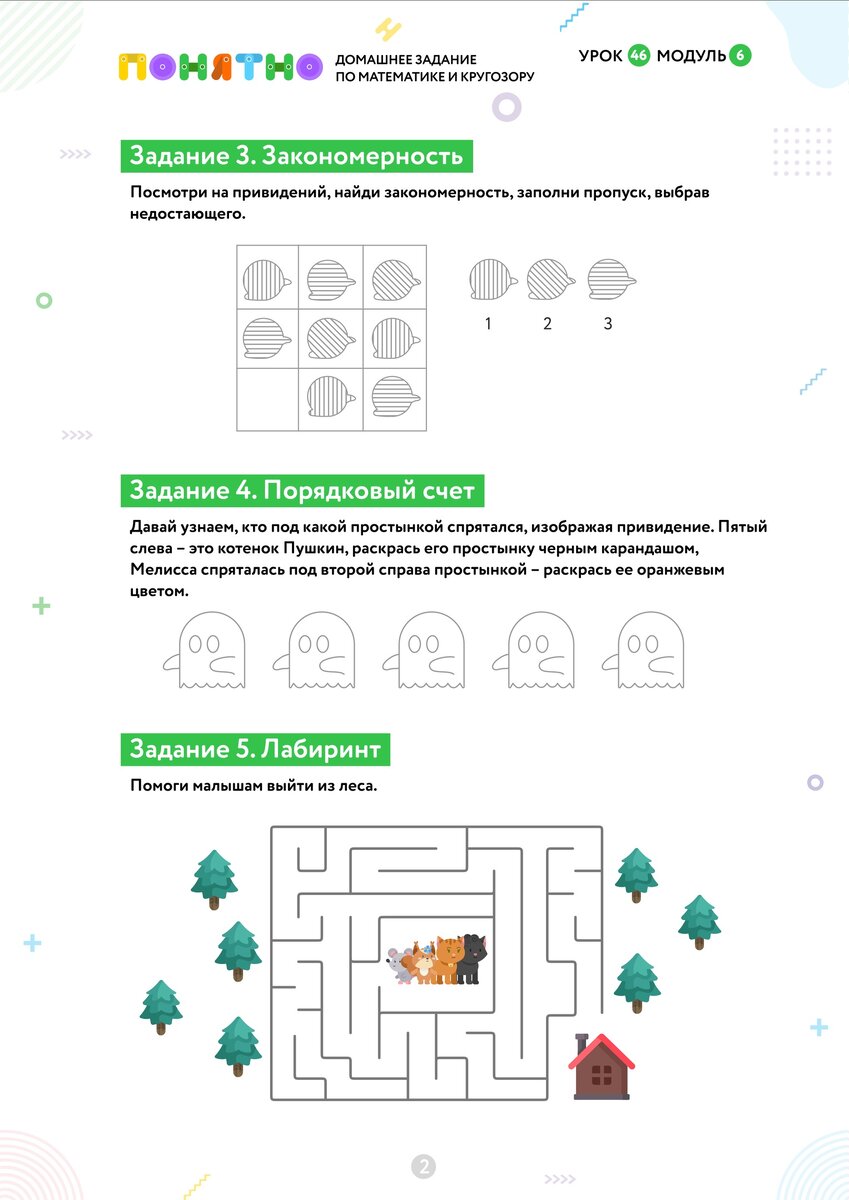 ПОНЯТНО ДОМАШНЕЕ ЗАДАНИЕ ПО МАТЕМАТИКЕ И КРУГОЗОРУ

УРОК 46 МОДУЛЬ 6

Задание 3. Закономерность

Посмотри на привидений, найди закономерность, заполни пропуск, выбрав недостающего.

1 2 3

Задание 4. Порядковый счет

Давай узнаем, кто под какой простынкой спрятался, изображая привидение. Пятый слева – это котенок Пушкин, раскрась его простынку черным карандашом, Мелисса спряталась под второй справа простынкой – раскрась ее оранжевым цветом.

Задание 5. Лабиринт

Помоги малышам выйти из леса.

2