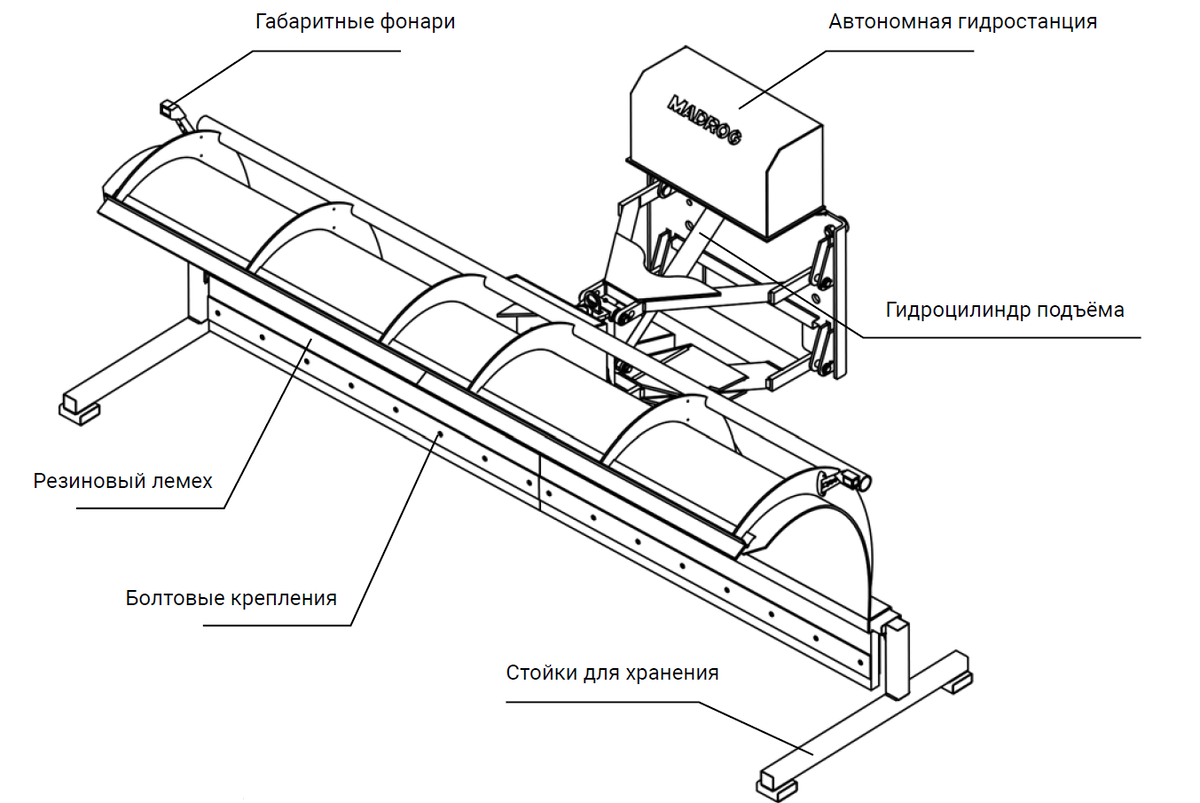 Габаритные фонари

Автономная гидростанция

MADROG

Гидроцилиндр подъёма

Резиновый лемех

Болтовые крепления

Стойки для хранения