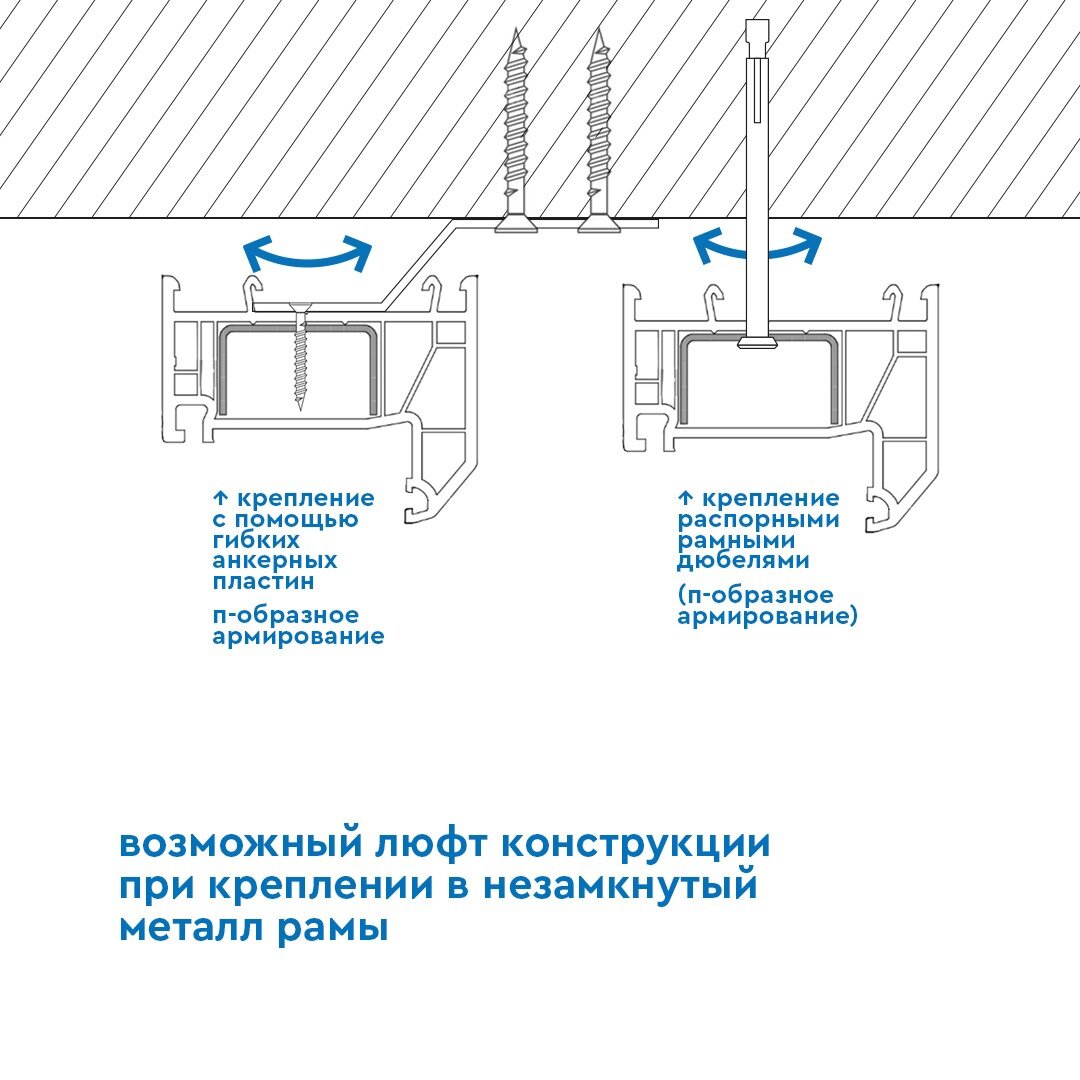 ↑ крепление с помощью гибких анкерных пластин

п-образное армирование

↑ крепление распорными рамными дюбелями

(п-образное армирование)

возможный люфт конструкции при креплении в незамкнутый металл рамы