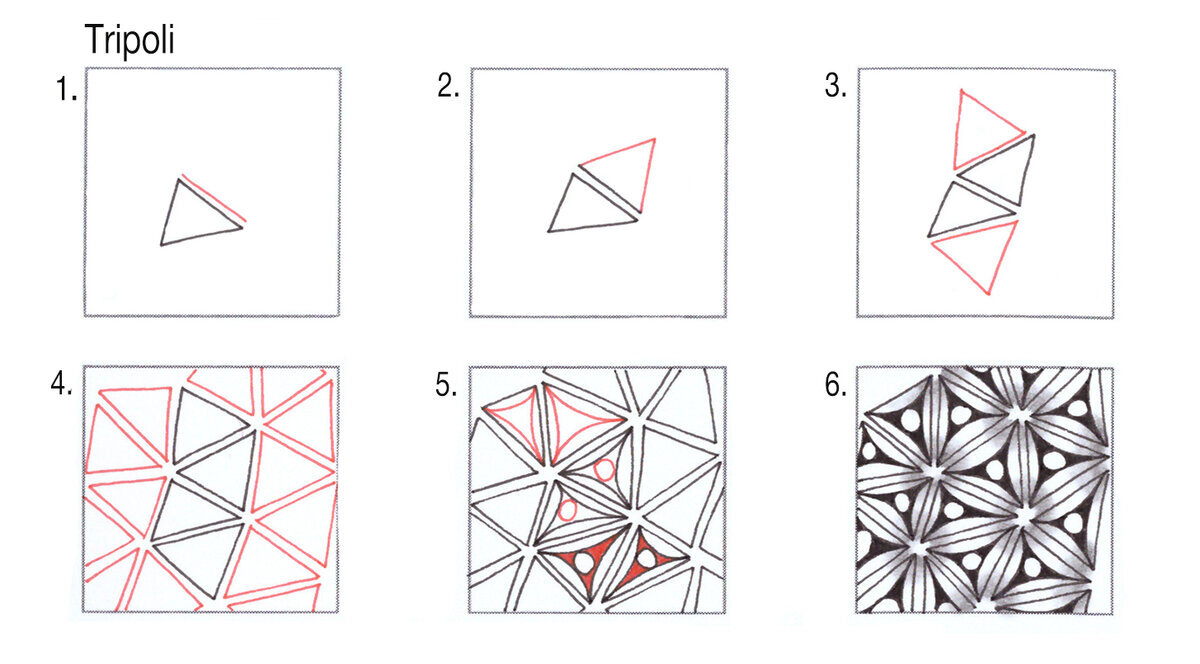 Tripoli

1.

2.

3.

4.

5.

6.