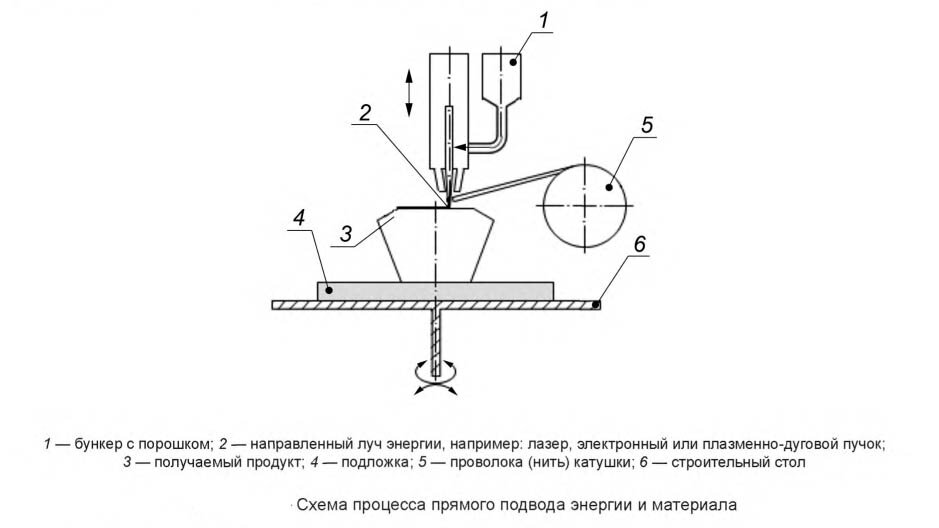 1

2

5

4

3

6

1 — бункер с порошком; 2 — направленный луч энергии, например: лазер, электронный или плазменно-дуговой пучок; 3 — получаемый продукт; 4 — подложка; 5 — проволока (нить) катушки; 6 — строительный стол

Схема процесса прямого подвода энергии и материала