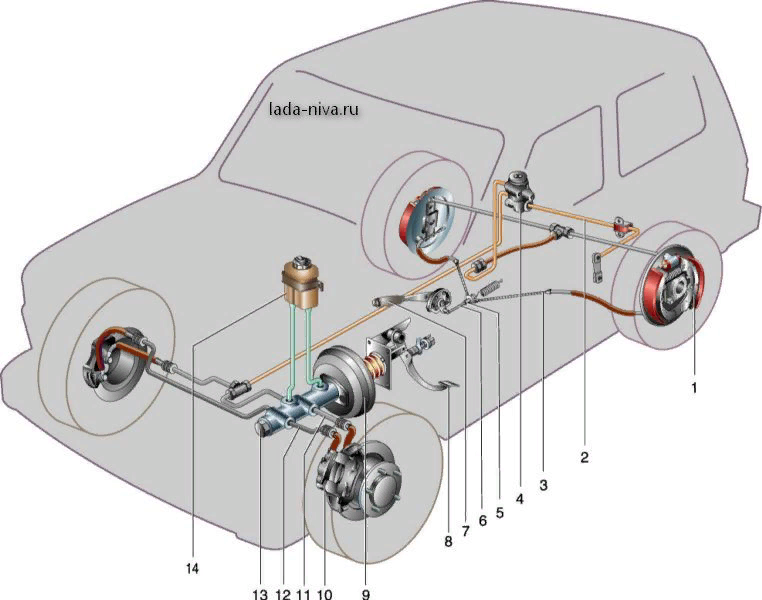 lada-niva.ru

1
2
3
4
5
6
7
8
9
10
11
12
13
14