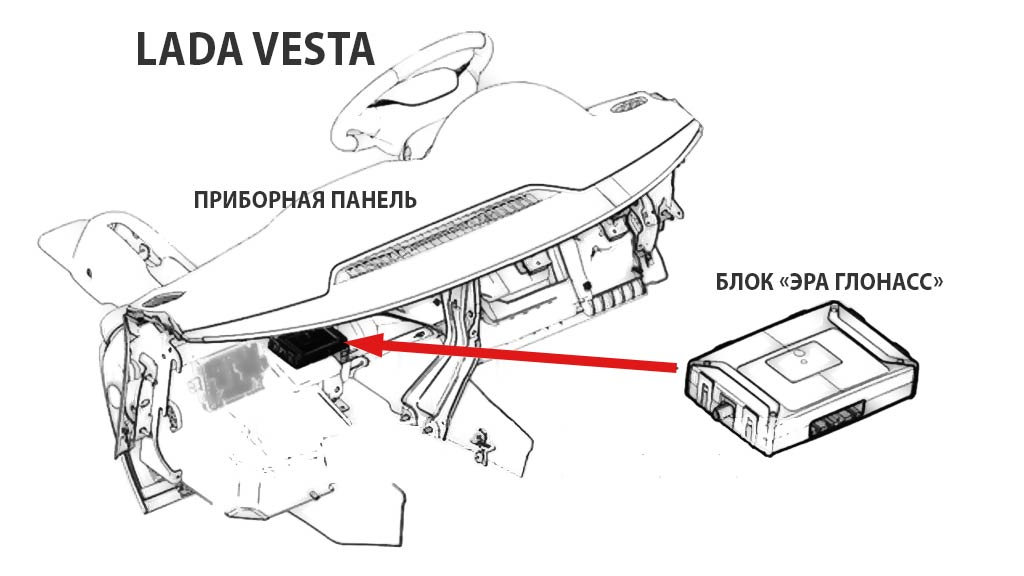 LADA VESTA

ПРИБОРНАЯ ПАНЕЛЬ

БЛОК «ЭРА ГЛОНАСС»