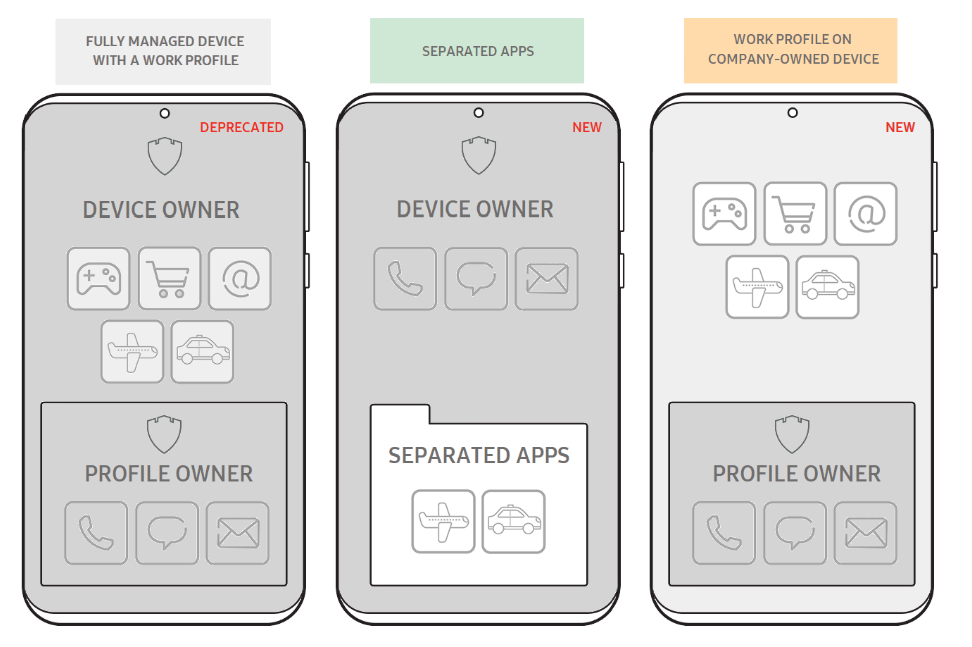 FULLY MANAGED DEVICE WITH A WORK PROFILE

DEPRECATED

DEVICE OWNER

PROFILE OWNER

SEPARATED APPS

NEW

DEVICE OWNER

SEPARATED APPS

WORK PROFILE ON COMPANY-OWNED DEVICE

NEW

PROFILE OWNER