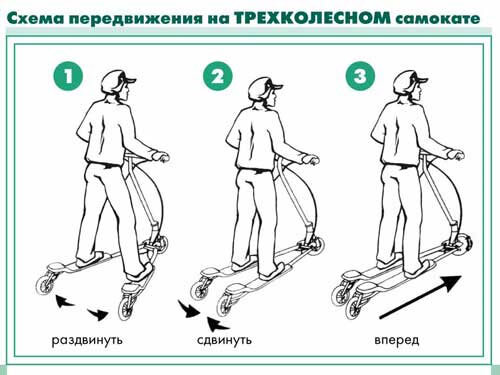 Схема передвижения на ТРЕХКОЛЕСНОМ самокате

1

2

3

раздвинуть

сдвинуть

вперед