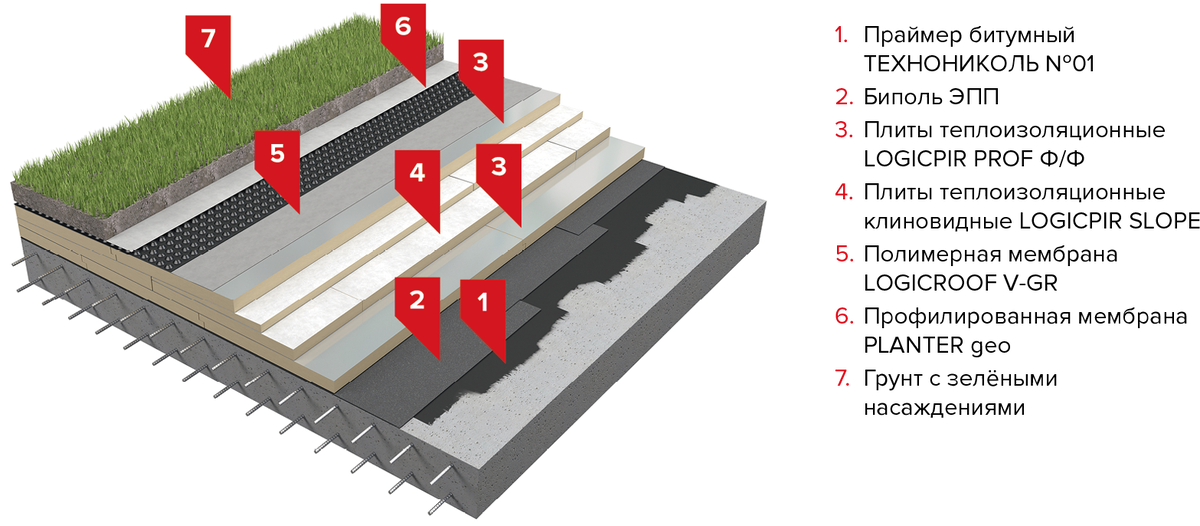 7

6

3

5

4

3

2

1

1. Праймер битумный ТЕХНОНИКОЛЬ №01

2. Биполь ЭПП

3. Плиты теплоизоляционные LOGICPIR PROF Ф/Ф

4. Плиты теплоизоляционные клиновидные LOGICPIR SLOPE

5. Полимерная мембрана LOGICROOF V-GR

6. Профилированная мембрана PLANTER geo

7. Грунт с зелёными насаждениями