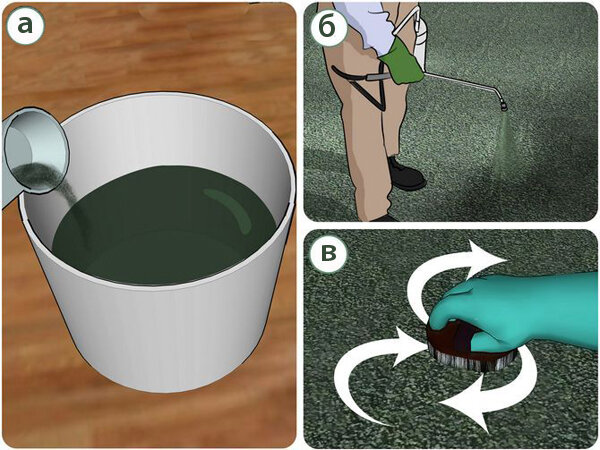 а

б

в