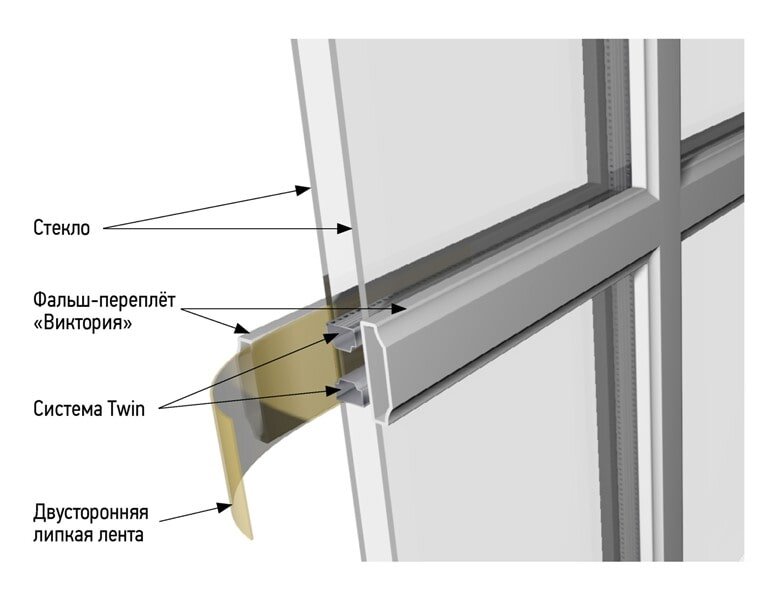 Стекло

Фальш-переплёт «Виктория»

Система Twin

Двусторонняя липкая лента