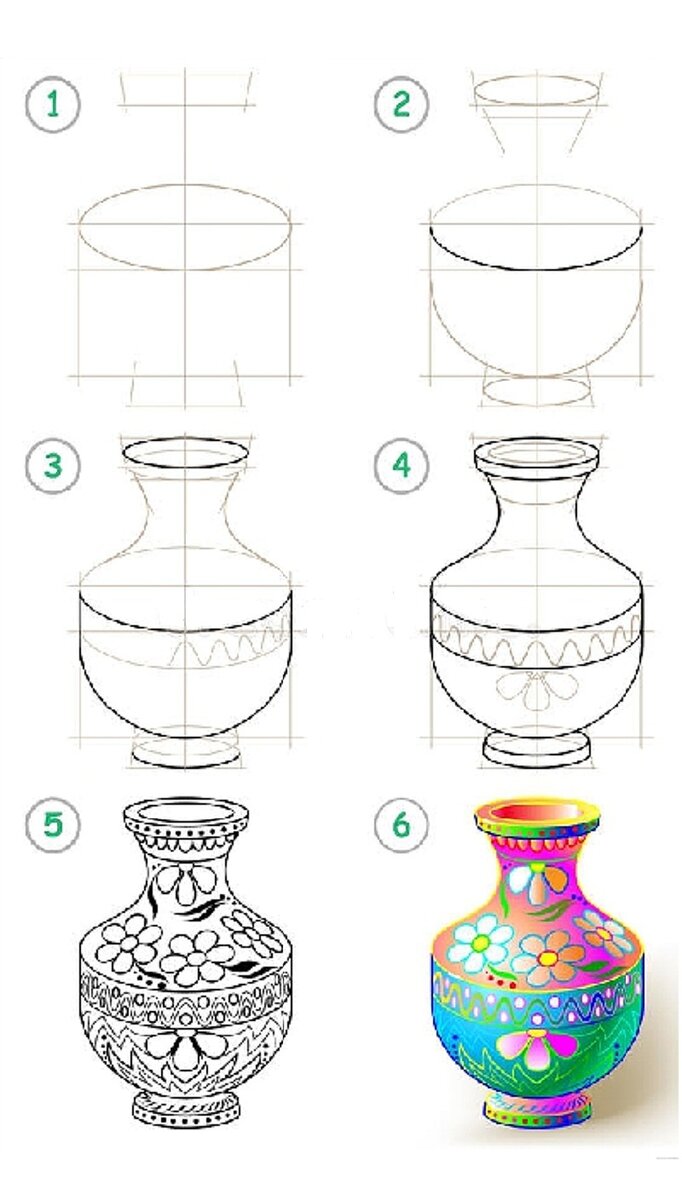 1
2
3
4
5
6