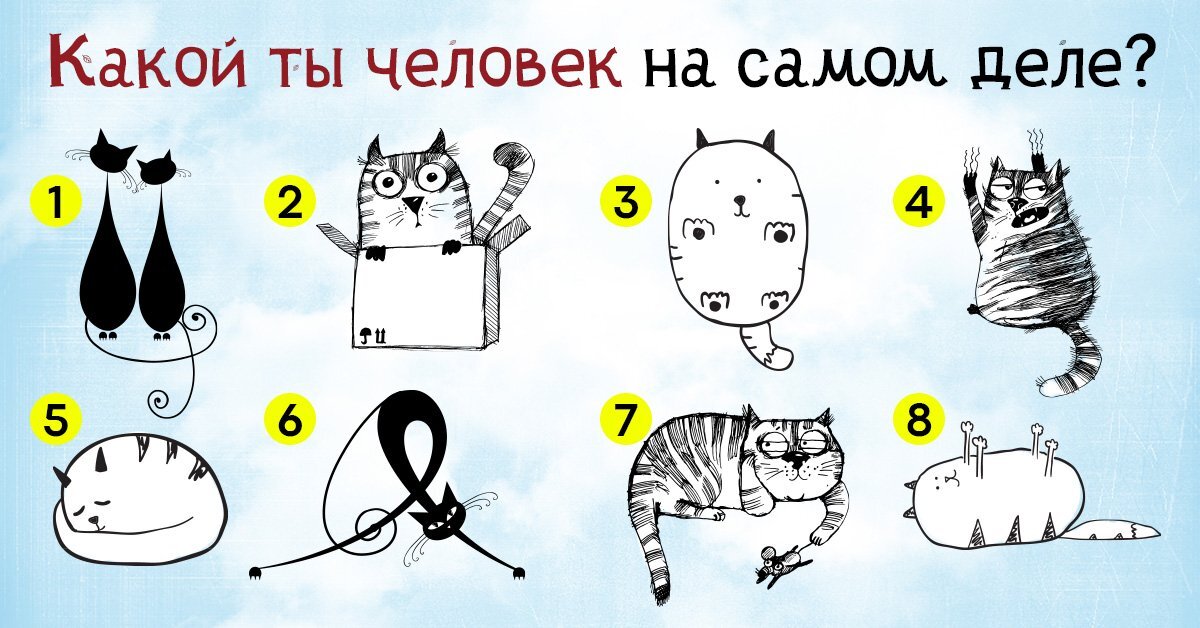 Какой ты человек на самом деле?

1

2

3

4

5

6

7

8