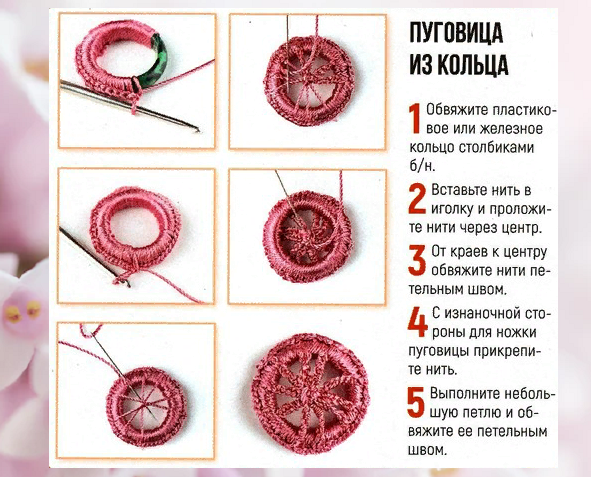 ПУГОВИЦА ИЗ КОЛЬЦА

1 Обвяжите пластиковое или железное кольцо столбиками б/н.

2 Вставьте нить в иголку и проложите нити через центр.

3 От краев к центру обвяжите нити петельным швом.

4 С изнаночной стороны для ножки пуговицы прикрепите нить.

5 Выполните небольшую петлю и обвяжите ее петельным швом.