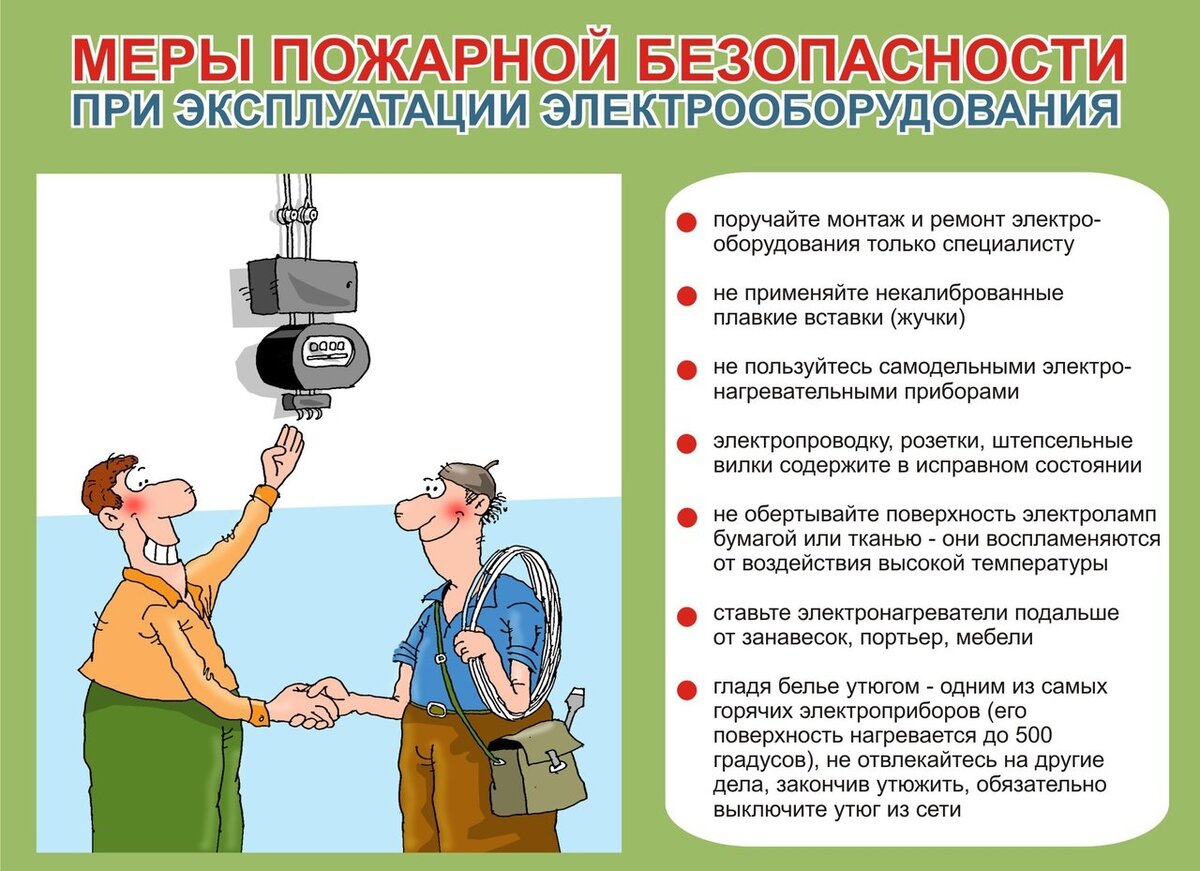 МЕРЫ ПОЖАРНОЙ БЕЗОПАСНОСТИ
ПРИ ЭКСПЛУАТАЦИИ ЭЛЕКТРООБОРУДОВАНИЯ

поручайте монтаж и ремонт электрооборудования только специалисту

не применяйте некалиброванные плавкие вставки (жучки)

не пользуйтесь самодельными электронагревательными приборами

электропроводку, розетки, штепсельные вилки содержите в исправном состоянии

не обертывайте поверхность электроламп бумагой или тканью - они воспламеняются от воздействия высокой температуры

ставьте электронагреватели подальше от занавесок, портьер, мебели

гладя белье утюгом - одним из самых горячих электроприборов (его поверхность нагревается до 500 градусов), не отвлекайтесь на другие дела, закончив утюжить, обязательно выключите утюг из сети