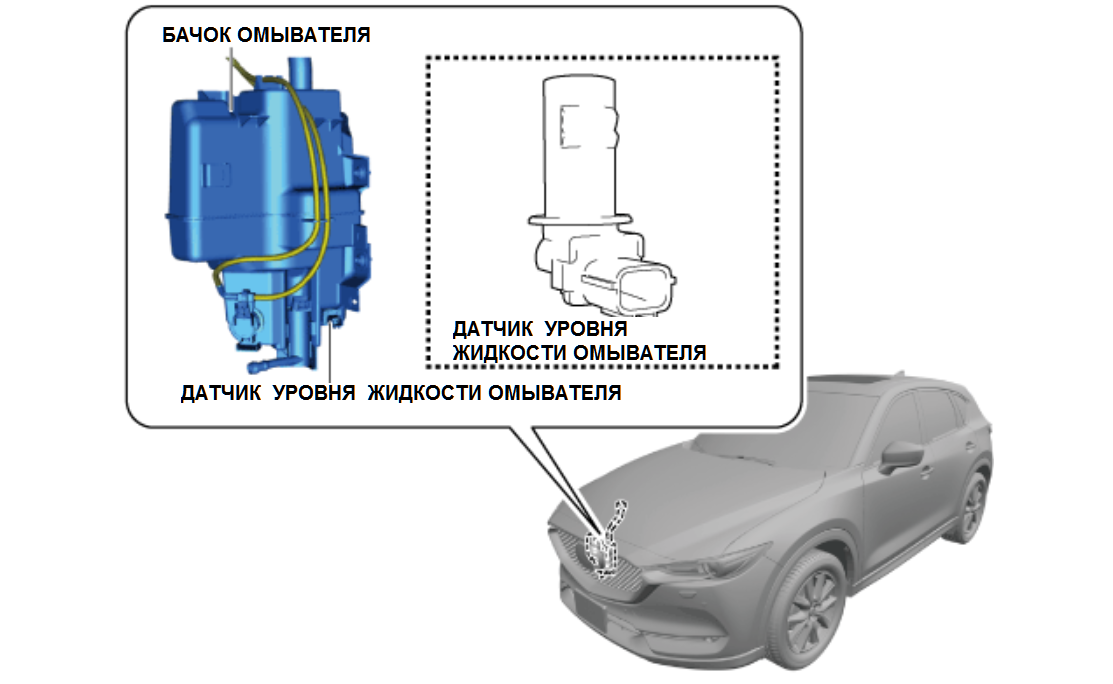 БАЧОК ОМЫВАТЕЛЯ

ДАТЧИК УРОВНЯ ЖИДКОСТИ ОМЫВАТЕЛЯ

ДАТЧИК УРОВНЯ ЖИДКОСТИ ОМЫВАТЕЛЯ