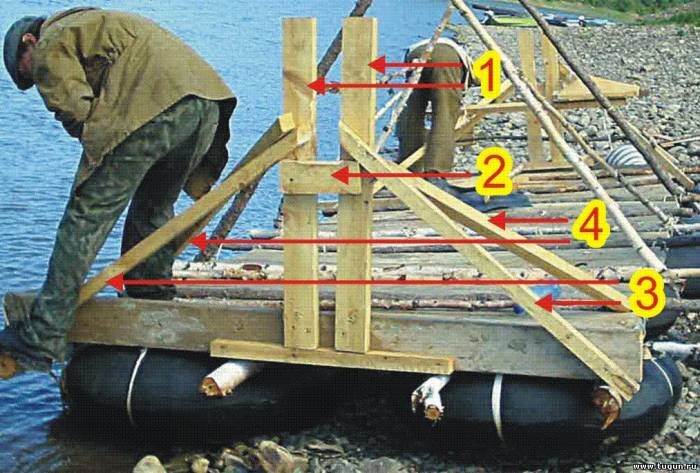 1
2
4
3
www.tugun.ru