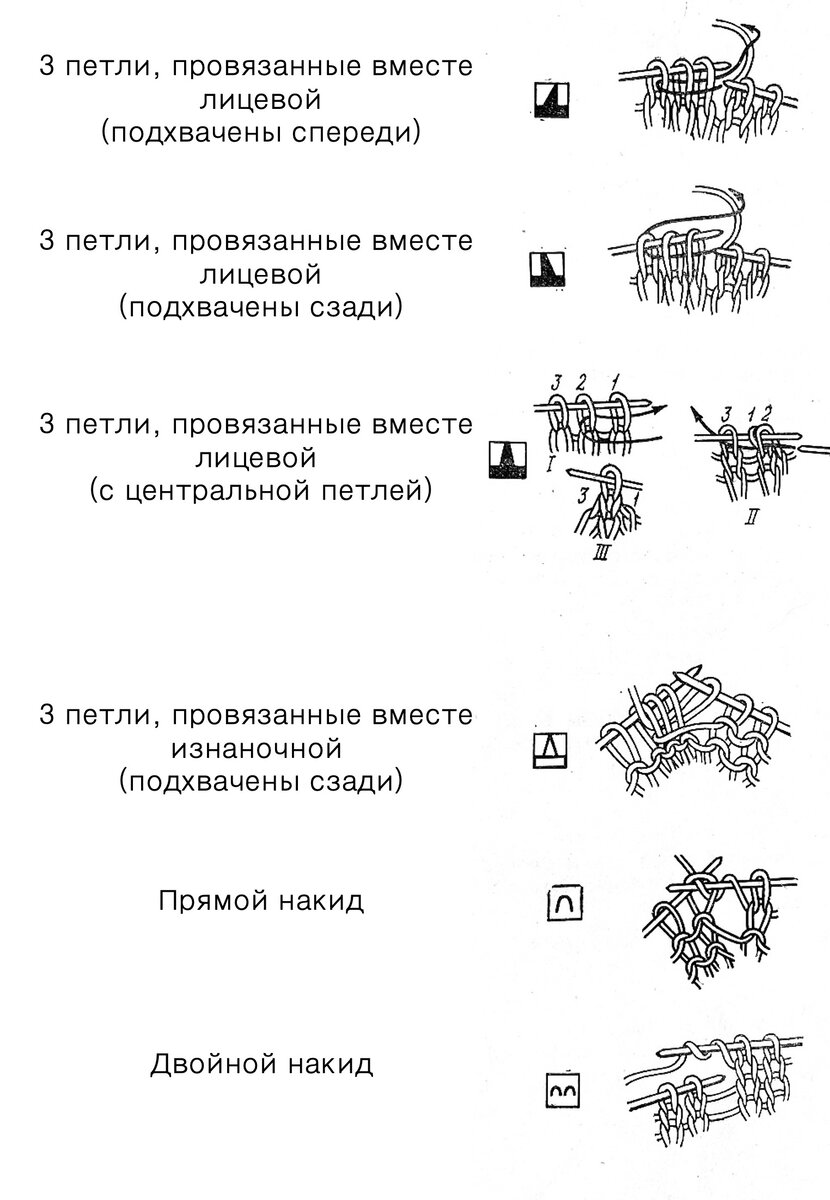 3 петли, провязанные вместе лицевой (подхвачены спереди)

3 петли, провязанные вместе лицевой (подхвачены сзади)

3 петли, провязанные вместе лицевой (с центральной петлей)

3 2 1

I

3 1 2

II

3 1

III

3 петли, провязанные вместе изнаночной (подхвачены сзади)

Прямой накид

Двойной накид