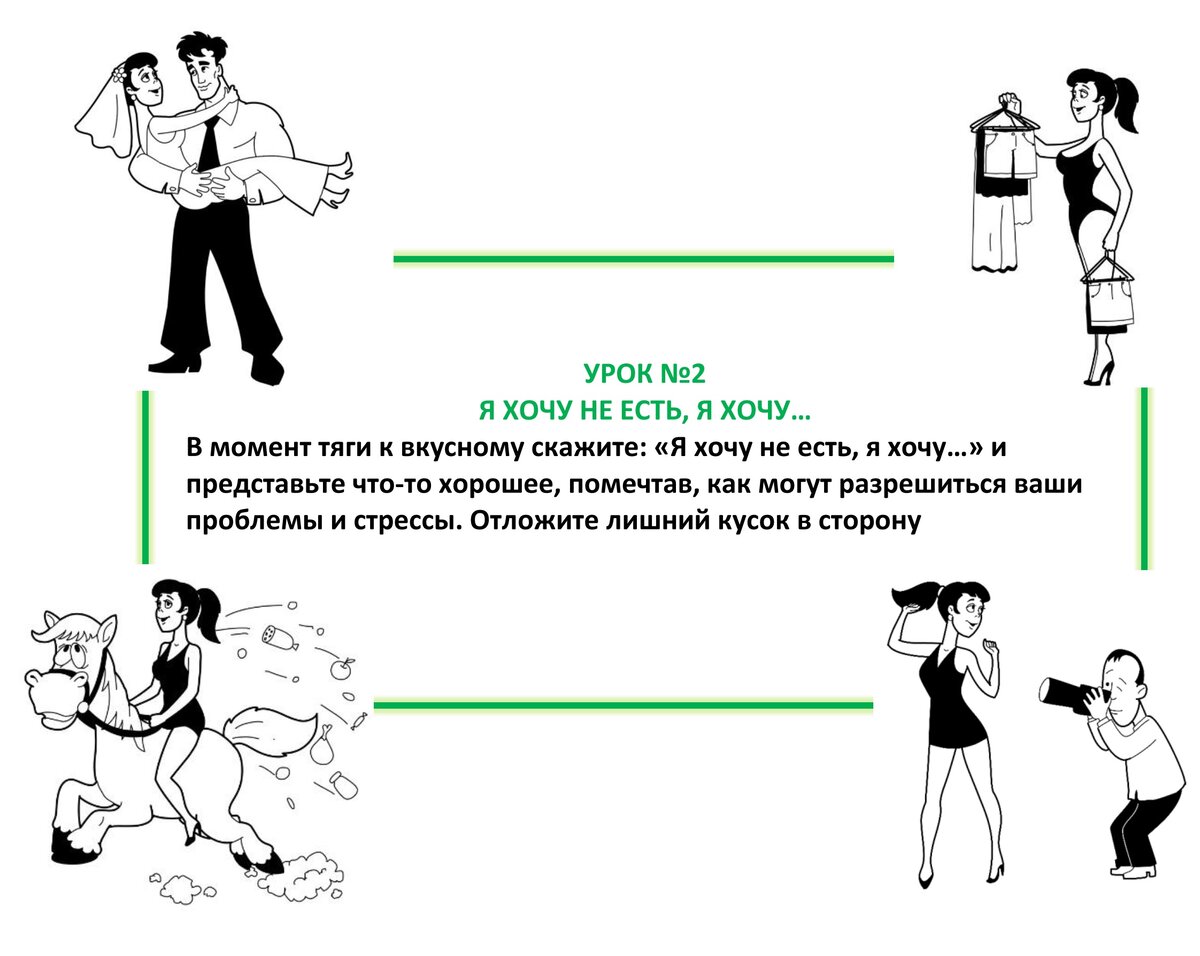 УРОК №2
Я ХОЧУ НЕ ЕСТЬ, Я ХОЧУ…

В момент тяги к вкусному скажите: «Я хочу не есть, я хочу…» и представьте что-то хорошее, помечтав, как могут разрешиться ваши проблемы и стрессы. Отложите лишний кусок в сторону