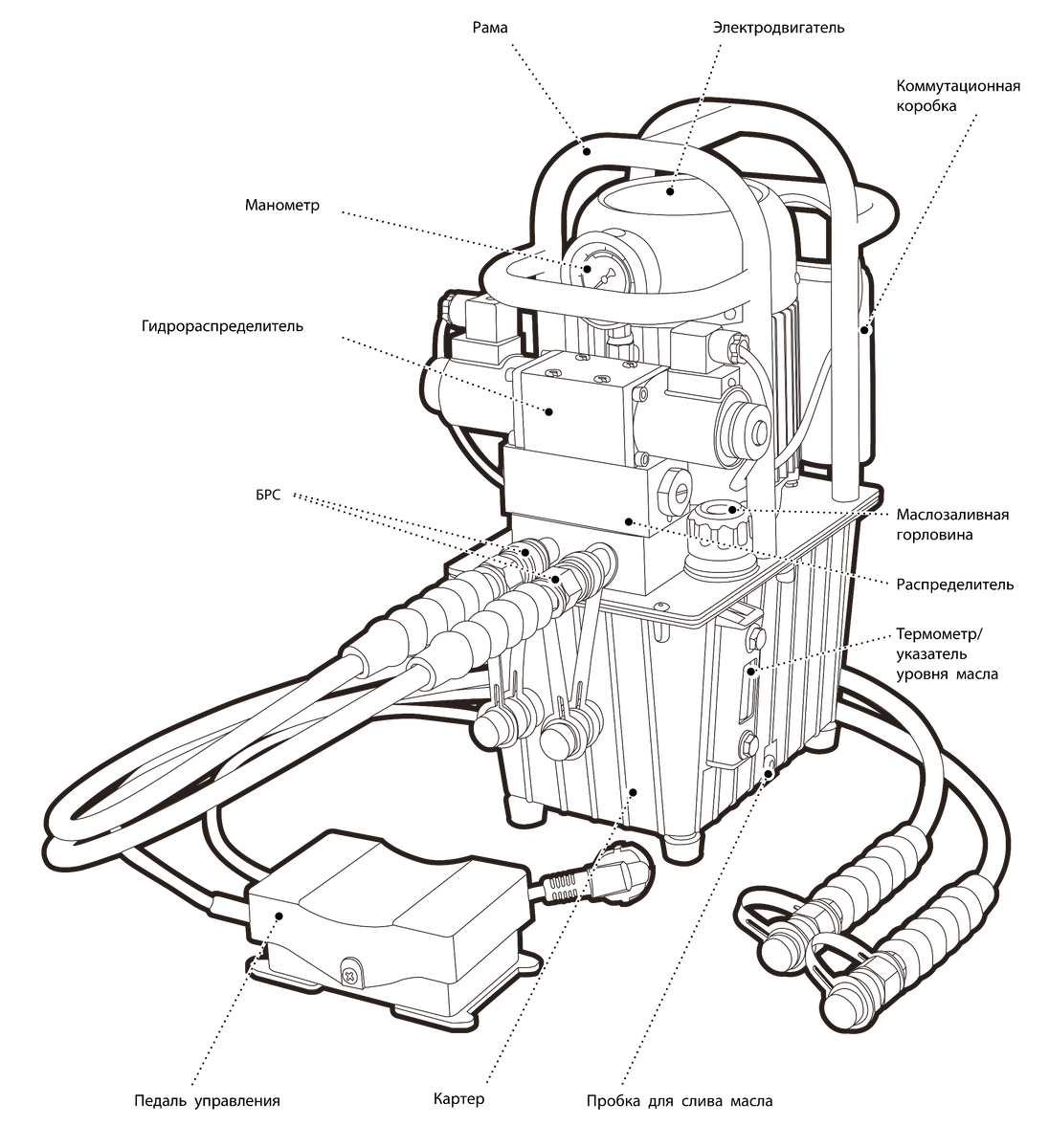 Рама

Электродвигатель

Коммутационная коробка

Манометр

Гидрораспределитель

БРС

Маслозаливная горловина

Распределитель

Термометр/ указатель уровня масла

Педаль управления

Картер

Пробка для слива масла