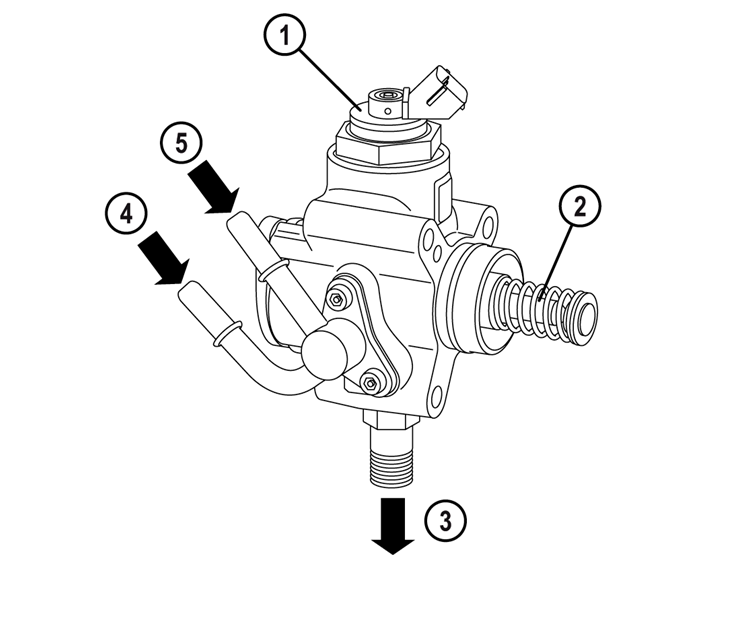 1
5
4
2
3