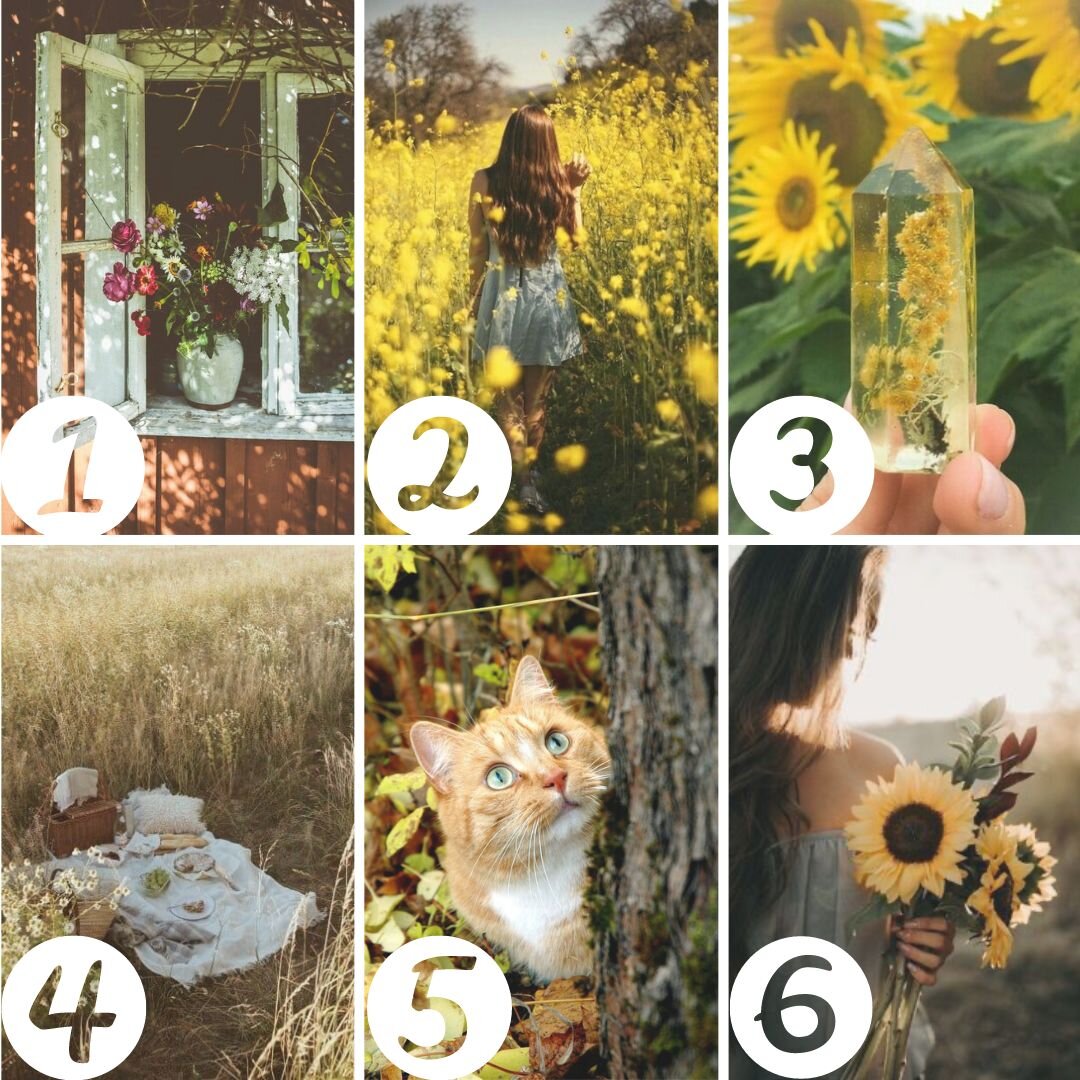 1
2
3
4
5
6