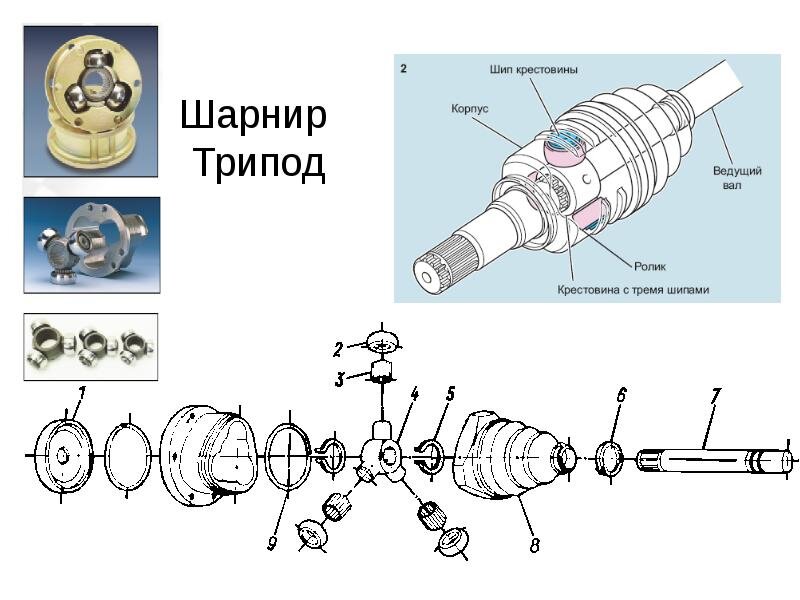 Шарнир Трипод

2

Шип крестовины

Корпус

Ведущий вал

Ролик

Крестовина с тремя шипами

2

3

1

4

5

6

7

9

8