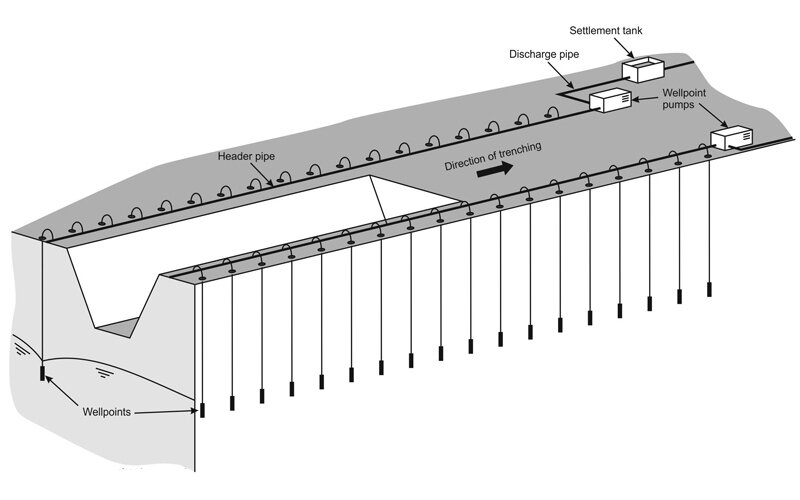 Settlement tank

Discharge pipe

Wellpoint pumps

Header pipe

Direction of trenching

Wellpoints