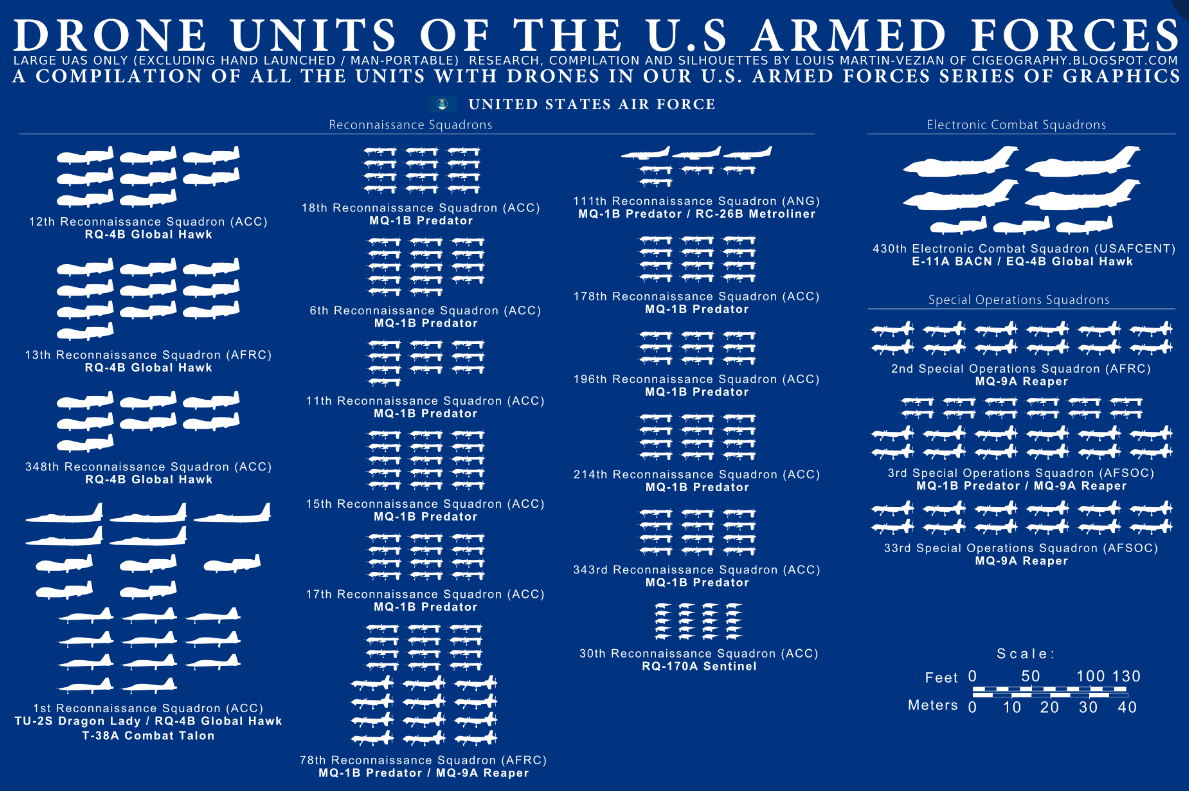 DRONE UNITS OF THE U.S ARMED FORCES
LARGE UAS ONLY (EXCLUDING HAND LAUNCHED / MAN-PORTABLE) RESEARCH, COMPILATION AND SILHOUETTES BY LOUIS MARTIN-VEZIAN OF CIGEOGRAPHY.BLOGSPOT.COM
A COMPILATION OF ALL THE UNITS WITH DRONES IN OUR U.S. ARMED FORCES SERIES OF GRAPHICS

UNITED STATES AIR FORCE

Reconnaissance Squadrons

12th Reconnaissance Squadron (ACC)
RQ-4B Global Hawk

13th Reconnaissance Squadron (AFRC)
RQ-4B Global Hawk

348th Reconnaissance Squadron (ACC)
RQ-4B Global Hawk

1st Reconnaissance Squadron (ACC)
TU-2S Dragon Lady / RQ-4B Global Hawk
T-38A Combat Talon

18th Reconnaissance Squadron (ACC)
MQ-1B Predator

6th Reconnaissance Squadron (ACC)
MQ-1B Predator

11th Reconnaissance Squadron (ACC)
MQ-1B Predator

15th Reconnaissance Squadron (ACC)
MQ-1B Predator

17th Reconnaissance Squadron (ACC)
MQ-1B Predator

78th Reconnaissance Squadron (AFRC)
MQ-1B Predator / MQ-9A Reaper

111th Reconnaissance Squadron (ANG)
MQ-1B Predator / RC-26B Metroliner

178th Reconnaissance Squadron (ACC)
MQ-1B Predator

196th Reconnaissance Squadron (ACC)
MQ-1B Predator

214th Reconnaissance Squadron (ACC)
MQ-1B Predator

343rd Reconnaissance Squadron (ACC)
MQ-1B Predator

30th Reconnaissance Squadron (ACC)
RQ-170A Sentinel

Electronic Combat Squadrons

430th Electronic Combat Squadron (USAFCENT)
E-11A BACN / EQ-4B Global Hawk

Special Operations Squadrons

2nd Special Operations Squadron (AFRC)
MQ-9A Reaper

3rd Special Operations Squadron (AFSOC)
MQ-1B Predator / MQ-9A Reaper

33rd Special Operations Squadron (AFSOC)
MQ-9A Reaper

Scale:
Feet 0 50 100 130
Meters 0 10 20 30 40