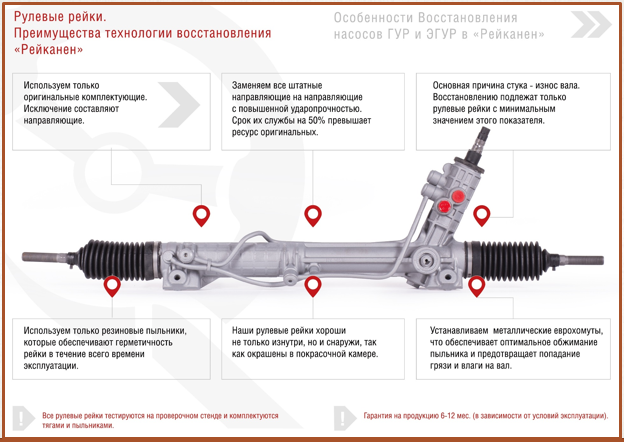 Рулевые рейки.
Преимущества технологии восстановления «Рейканен»

Особенности Восстановления насосов ГУР и ЭГУР в «Рейканен»

Используем только оригинальные комплектующие. Исключение составляют направляющие.

Заменяем все штатные направляющие на направляющие с повышенной ударопрочностью. Срок их службы на 50% превышает ресурс оригинальных.

Основная причина стука - износ вала. Восстановлению подлежат только рулевые рейки с минимальным значением этого показателя.

Используем только резиновые пыльники, которые обеспечивают герметичность рейки в течение всего времени эксплуатации.

Наши рулевые рейки хороши не только изнутри, но и снаружи, так как окрашены в покрасочной камере.

Устанавливаем металлические еврохомуты, что обеспечивает оптимальное обжимание пыльника и предотвращает попадание грязи и влаги на вал.

Все рулевые рейки тестируются на проверочном стенде и комплектуются тягами и пыльниками.

Гарантия на продукцию 6-12 мес. (в зависимости от условий эксплуатации).