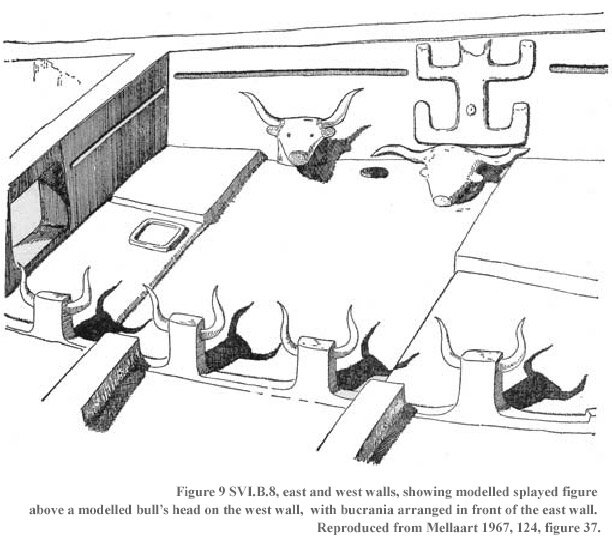 Figure 9 SVI.B.8, east and west walls, showing modelled splayed figure above a modelled bull's head on the west wall, with bucrania arranged in front of the east wall. Reproduced from Mellaart 1967, 124, figure 37.