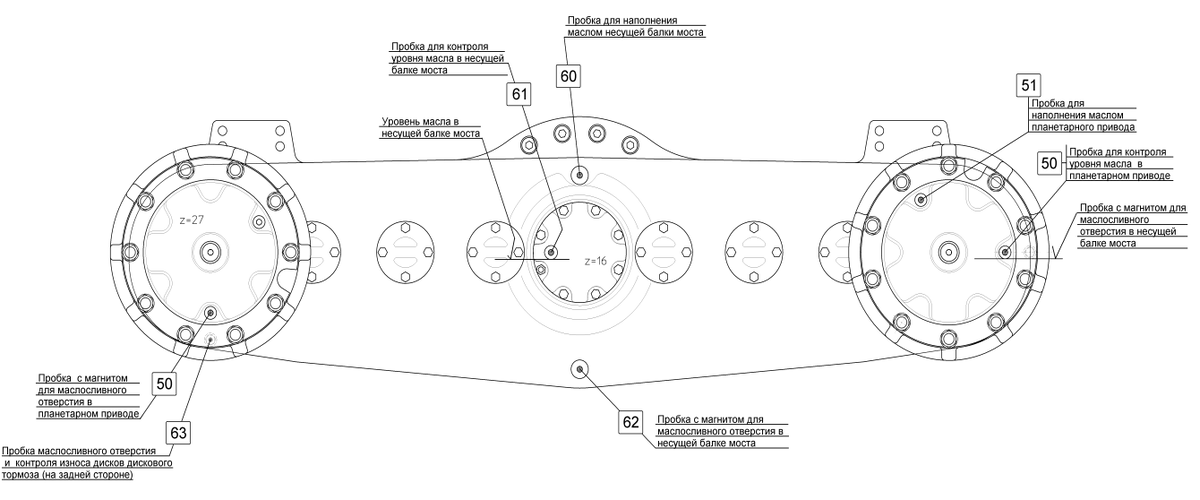 Пробка для наполнения маслом несущей балки моста

60

Пробка для контроля уровня масла в несущей балке моста

61

Уровень масла в несущей балке моста

51

Пробка для наполнения маслом планетарного привода

50

Пробка для контроля уровня масла в планетарном приводе

Пробка с магнитом для маслосливного отверстия в несущей балке моста

z=27

z=16

Пробка с магнитом для маслосливного отверстия в планетарном приводе

50

63

Пробка маслосливного отверстия и контроля износа дисков дискового тормоза (на задней стороне)

62

Пробка с магнитом для маслосливного отверстия в несущей балке моста