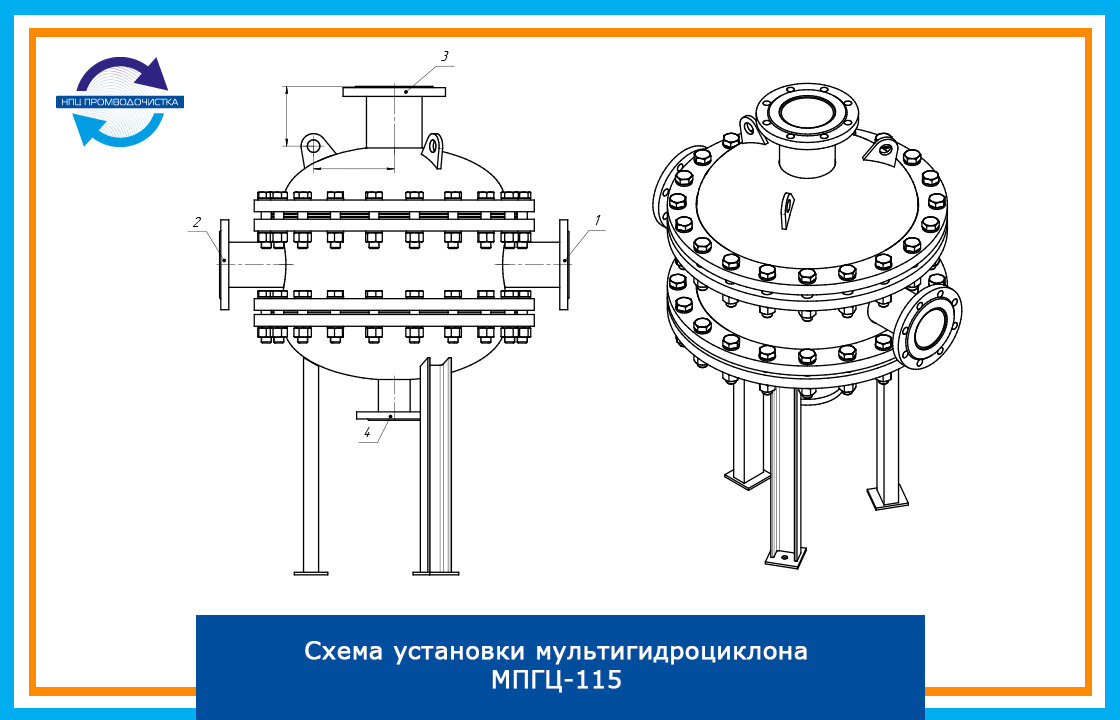 НПЦ ПРОМВОДОЧИСТКА

3

2

1

4

Схема установки мультигидроциклона МПГЦ-115