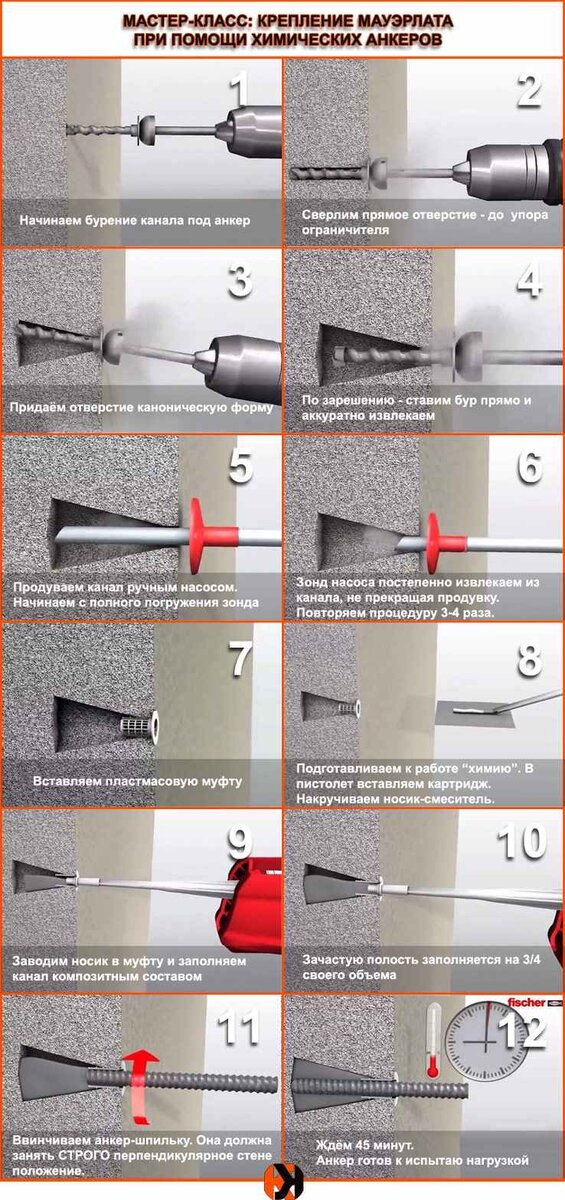 МАСТЕР-КЛАСС: КРЕПЛЕНИЕ МАУЭРЛАТА ПРИ ПОМОЩИ ХИМИЧЕСКИХ АНКЕРОВ

1
Начинаем бурение канала под анкер

2
Сверлим прямое отверстие - до упора ограничителя

3
Придаём отверстие каноническую форму

4
По зарешению - ставим бур прямо и аккуратно извлекаем

5
Продуваем канал ручным насосом. Начинаем с полного погружения зонда

6
Зонд насоса постепенно извлекаем из канала, не прекращая продувку. Повторяем процедуру 3-4 раза.

7
Вставляем пластмасовую муфту

8
Подготавливаем к работе "химию". В пистолет вставляем картридж. Накручиваем носик-смеситель.

9
Заводим носик в муфту и заполняем канал композитным составом

10
Зачастую полость заполняется на 3/4 своего объема

11
Ввинчиваем анкер-шпильку. Она должна занять СТРОГО перпендикулярное стене положение.

fischer
12
Ждём 45 минут.
Анкер готов к испытаю нагрузкой