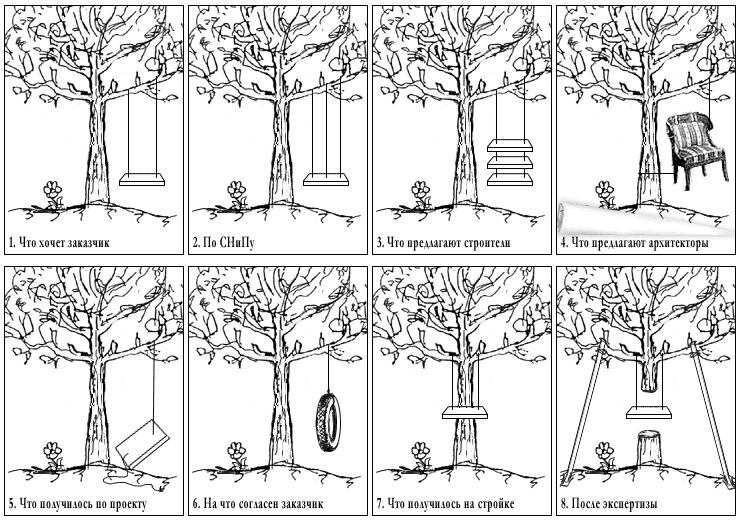 1. Что хочет заказчик

2. По СНиПу

3. Что предлагают строители

4. Что предлагают архитекторы

5. Что получилось по проекту

6. На что согласен заказчик

7. Что получилось на стройке

8. После экспертизы