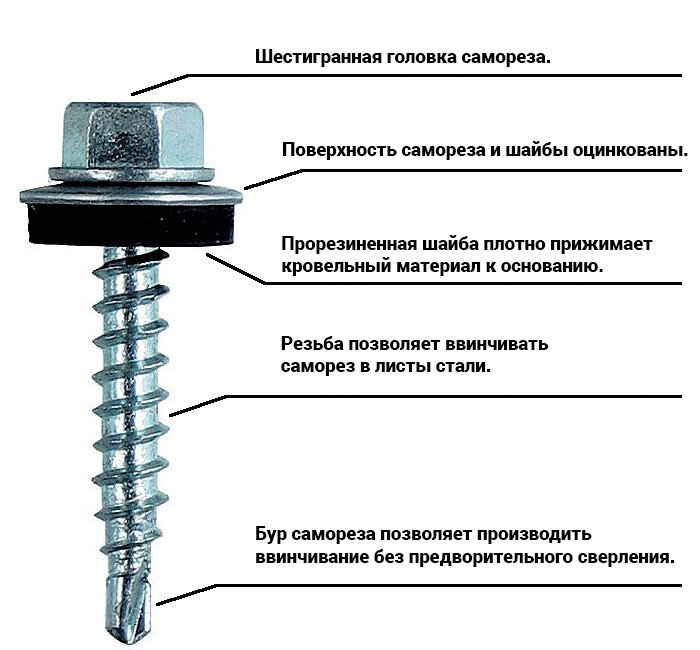 Шестигранная головка самореза.

Поверхность самореза и шайбы оцинкованы.

Прорезиненная шайба плотно прижимает кровельный материал к основанию.

Резьба позволяет ввинчивать саморез в листы стали.

Бур самореза позволяет производить ввинчивание без предворительного сверления.