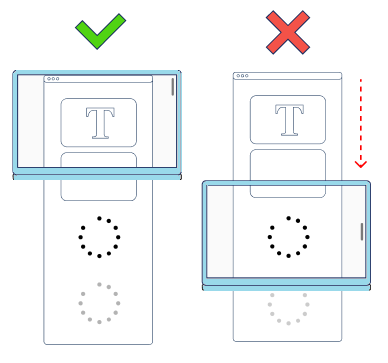 T

T