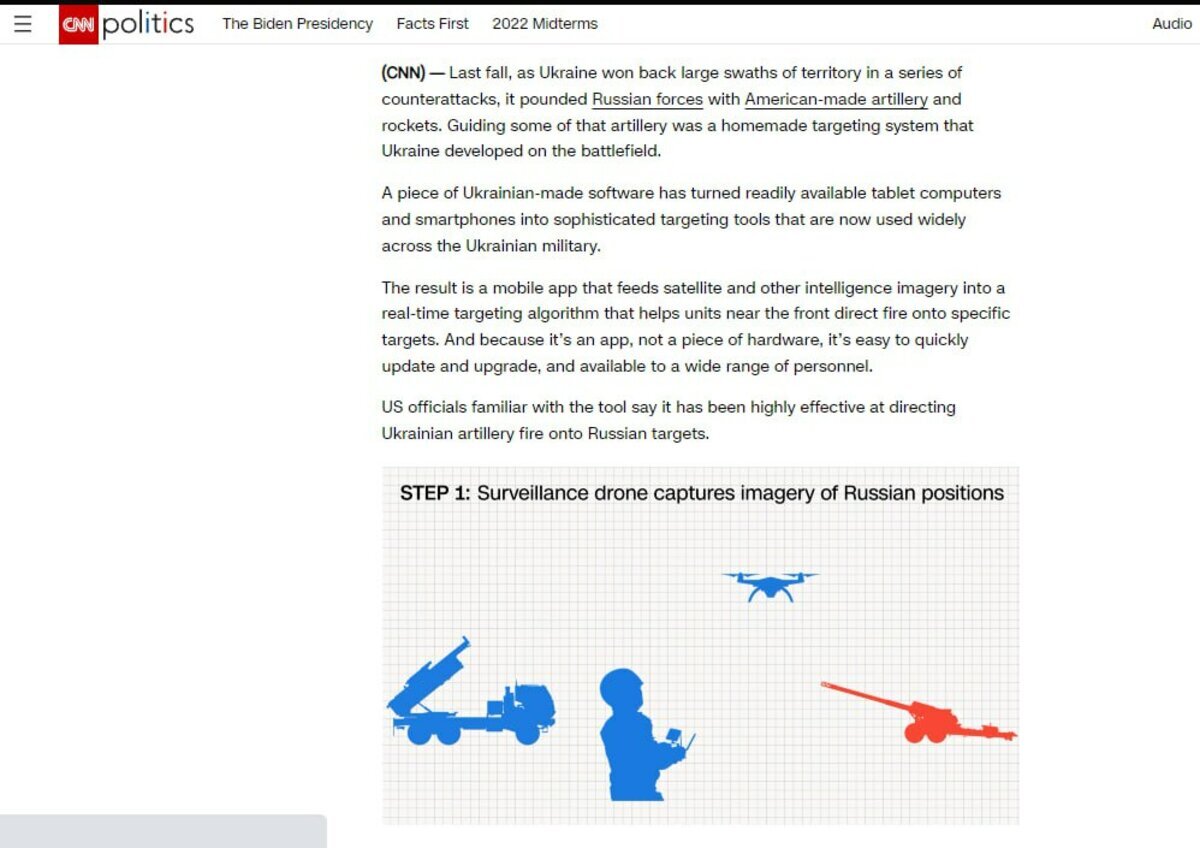 CNN politics The Biden Presidency Facts First 2022 Midterms Audio

(CNN) — Last fall, as Ukraine won back large swaths of territory in a series of counterattacks, it pounded Russian forces with American-made artillery and rockets. Guiding some of that artillery was a homemade targeting system that Ukraine developed on the battlefield.

A piece of Ukrainian-made software has turned readily available tablet computers and smartphones into sophisticated targeting tools that are now used widely across the Ukrainian military.

The result is a mobile app that feeds satellite and other intelligence imagery into a real-time targeting algorithm that helps units near the front direct fire onto specific targets. And because it's an app, not a piece of hardware, it's easy to quickly update and upgrade, and available to a wide range of personnel.

US officials familiar with the tool say it has been highly effective at directing Ukrainian artillery fire onto Russian targets.

STEP 1: Surveillance drone captures imagery of Russian positions