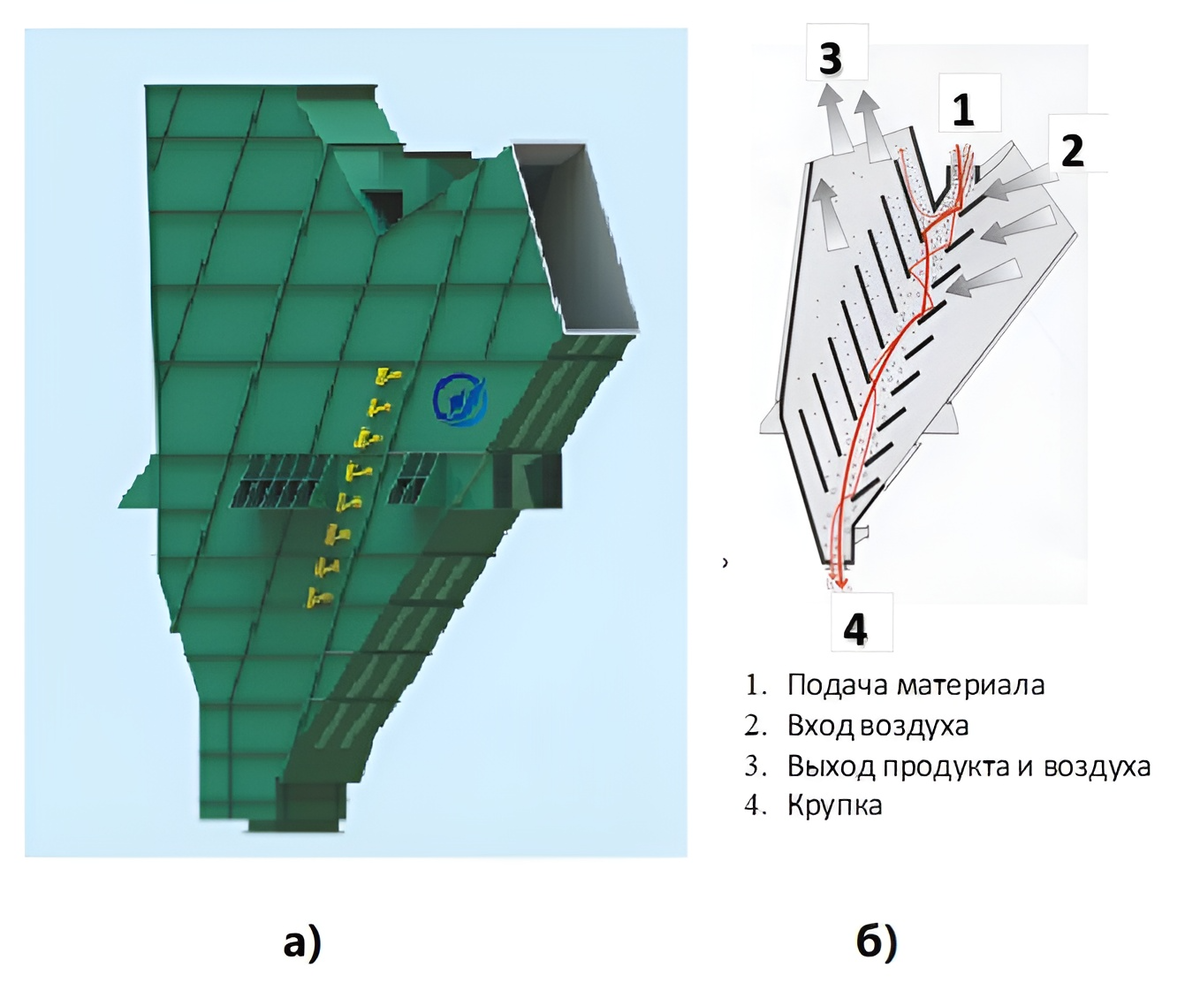 3

1

2

4

1. Подача материала
2. Вход воздуха
3. Выход продукта и воздуха
4. Крупка

а)

б)