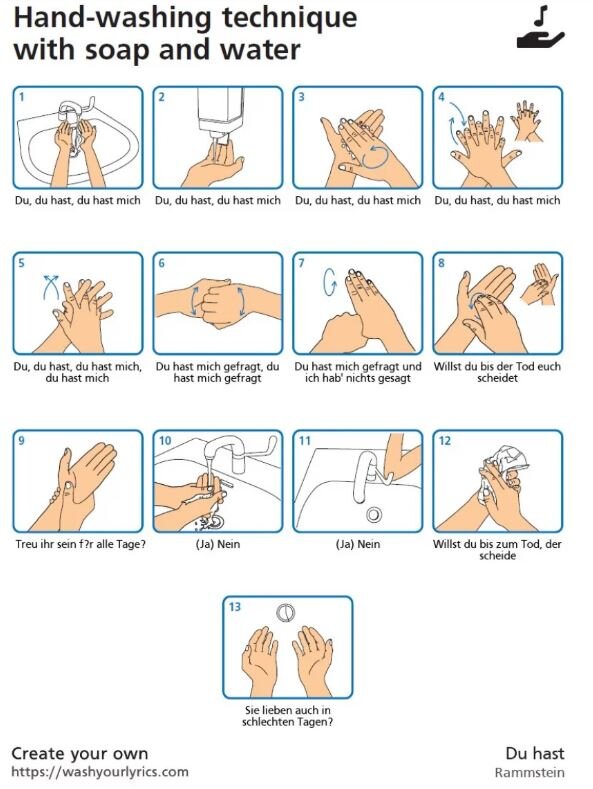 Hand-washing technique with soap and water

1
Du, du hast, du hast mich

2
Du, du hast, du hast mich

3
Du, du hast, du hast mich

4
Du, du hast, du hast mich

5
Du, du hast, du hast mich, du hast mich

6
Du hast mich gefragt, du hast mich gefragt

7
Du hast mich gefragt und ich hab' nichts gesagt

8
Willst du bis der Tod euch scheidet

9
Treu ihr sein f?r alle Tage?

10
(Ja) Nein

11
(Ja) Nein

12
Willst du bis zum Tod, der scheide

13
Sie lieben auch in schlechten Tagen?

Create your own
https://washyourlyrics.com

Du hast
Rammstein