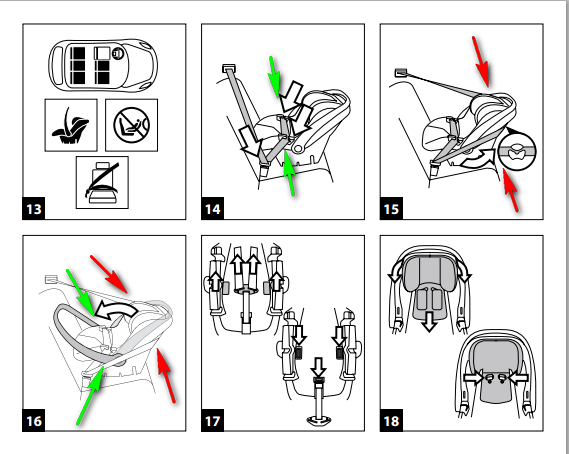 13

14

15

16

17

18