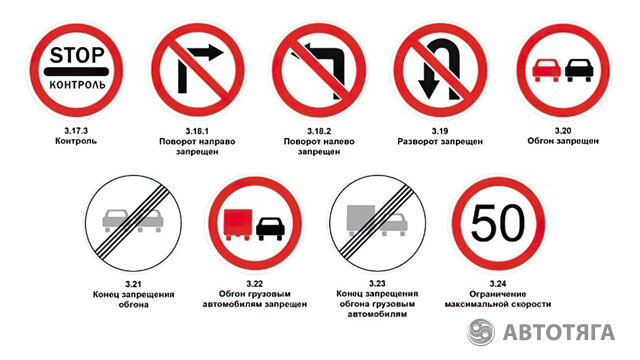 STOP
КОНТРОЛЬ

3.17.3
Контроль

3.18.1
Поворот направо запрещен

3.18.2
Поворот налево запрещен

3.19
Разворот запрещен

3.20
Обгон запрещен

3.21
Конец запрещения обгона

3.22
Обгон грузовым автомобилям запрещен

3.23
Конец запрещения обгона грузовым автомобилям

50

3.24
Ограничение максимальной скорости

АВТОТЯГА