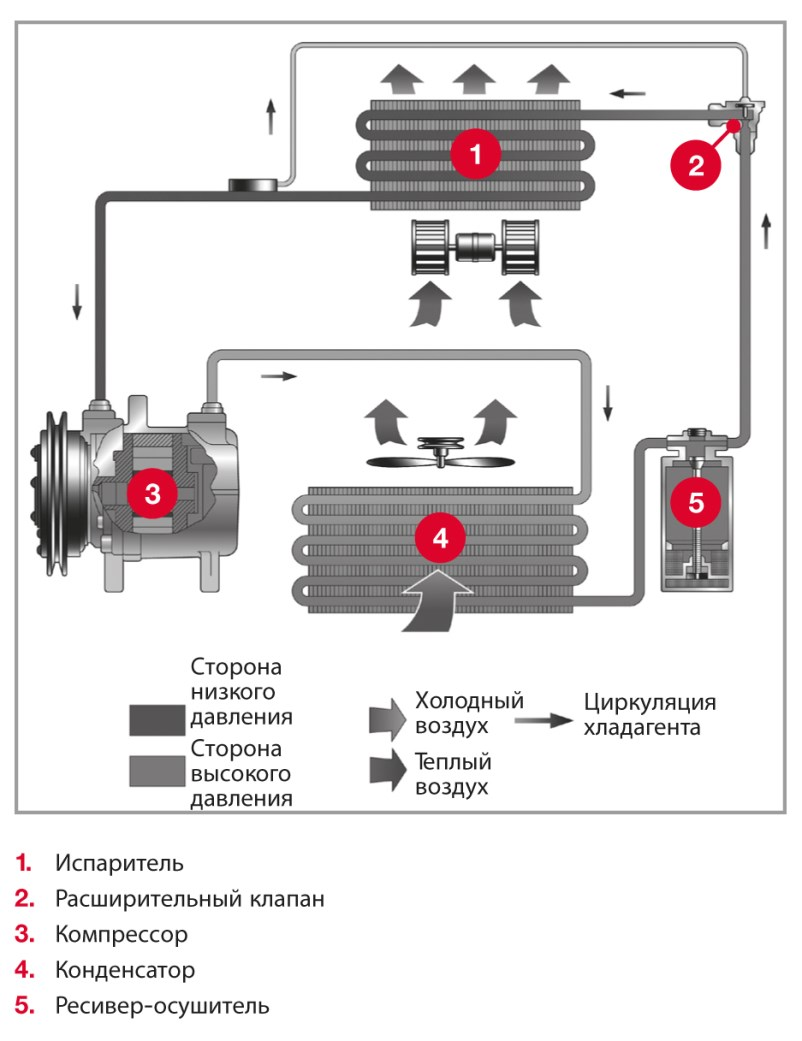 1

2

3

4

5

Сторона низкого давления

Сторона высокого давления

Холодный воздух

Теплый воздух

Циркуляция хладагента

1. Испаритель
2. Расширительный клапан
3. Компрессор
4. Конденсатор
5. Ресивер-осушитель