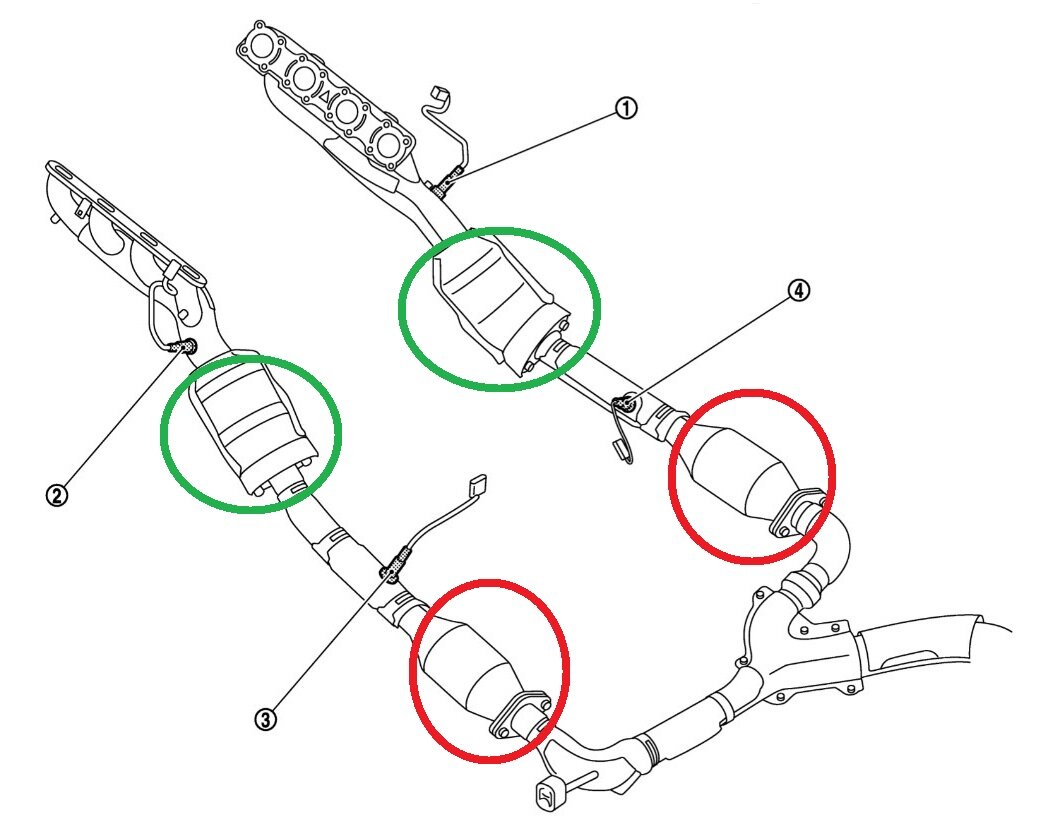 ①
④
②
③