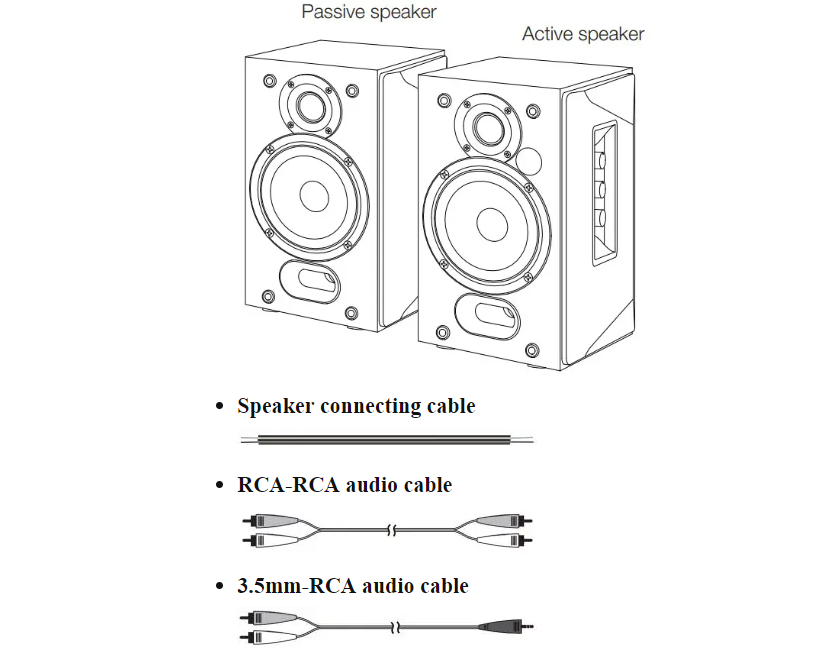 Passive speaker

Active speaker

• Speaker connecting cable

• RCA-RCA audio cable

• 3.5mm-RCA audio cable