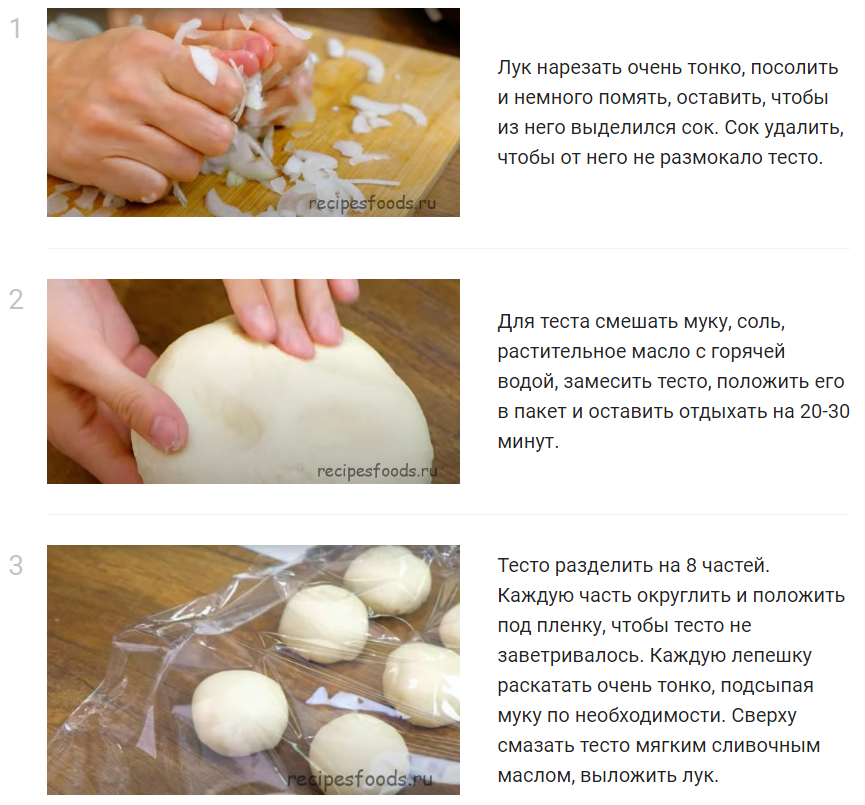 1

recipesfoods.ru

Лук нарезать очень тонко, посолить и немного помять, оставить, чтобы из него выделился сок. Сок удалить, чтобы от него не размокало тесто.

2

recipesfoods.ru

Для теста смешать муку, соль, растительное масло с горячей водой, замесить тесто, положить его в пакет и оставить отдыхать на 20-30 минут.

3

recipesfoods.ru

Тесто разделить на 8 частей. Каждую часть округлить и положить под пленку, чтобы тесто не заветривалось. Каждую лепешку раскатать очень тонко, подсыпая муку по необходимости. Сверху смазать тесто мягким сливочным маслом, выложить лук.