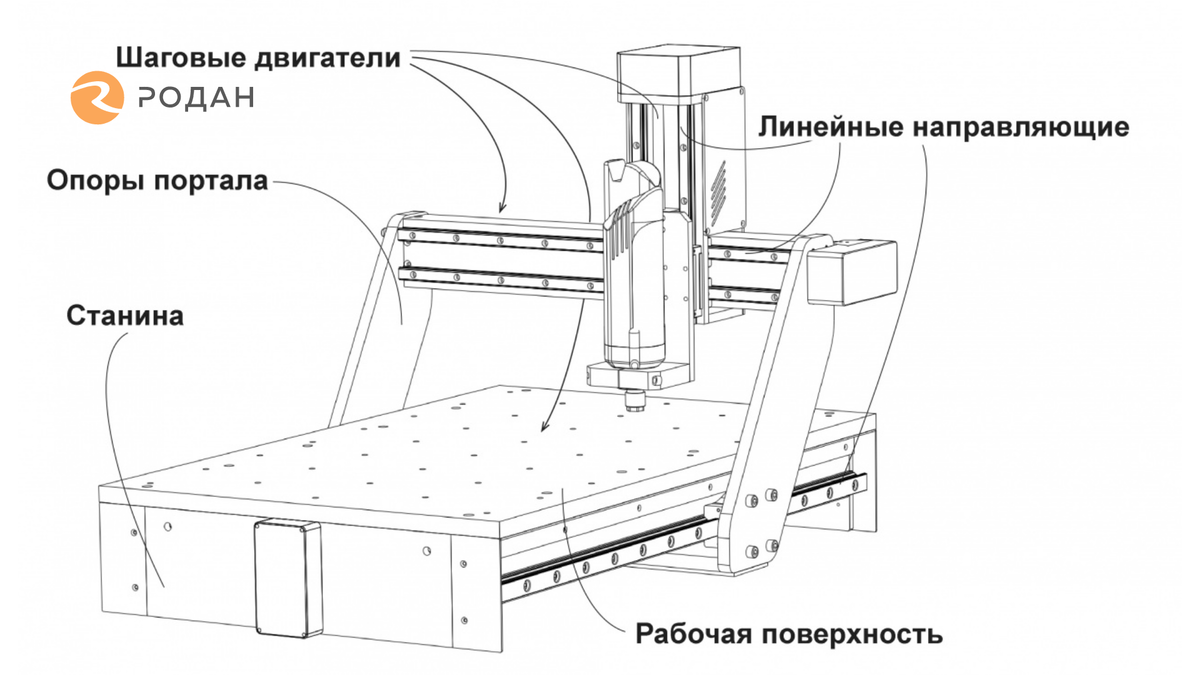 Шаговые двигатели

РОДАН

Линейные направляющие

Опоры портала

Станина

Рабочая поверхность