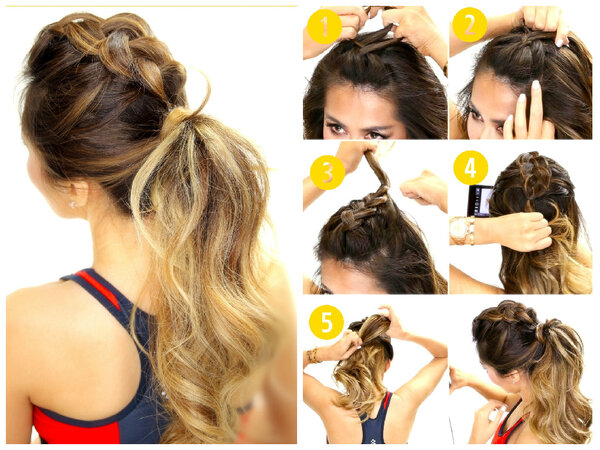 1
2
3
4
5