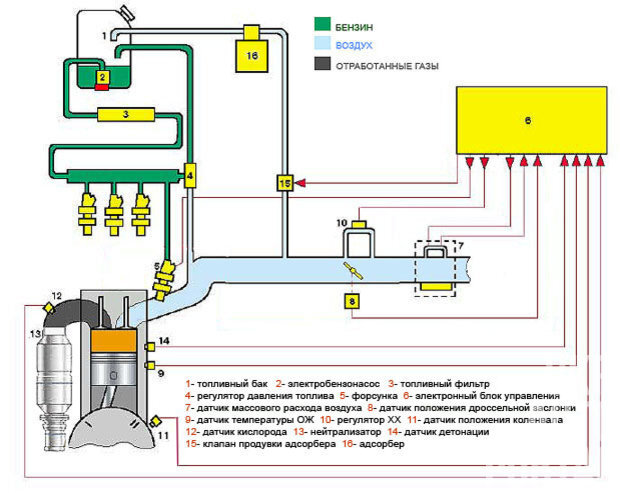 БЕНЗИН
ВОЗДУХ
ОТРАБОТАННЫЕ ГАЗЫ

1
2
16
3
6
4
15
10
7
5
8
12
13
14
9
11

1- топливный бак 2- электробензонасос 3- топливный фильтр
4- регулятор давления топлива 5- форсунка 6- электронный блок управления
7- датчик массового расхода воздуха 8- датчик положения дроссельной заслонки
9- датчик температуры ОЖ 10- регулятор ХХ 11- датчик положения коленвала
12- датчик кислорода 13- нейтрализатор 14- датчик детонации
15- клапан продувки адсорбера 16- адсорбер