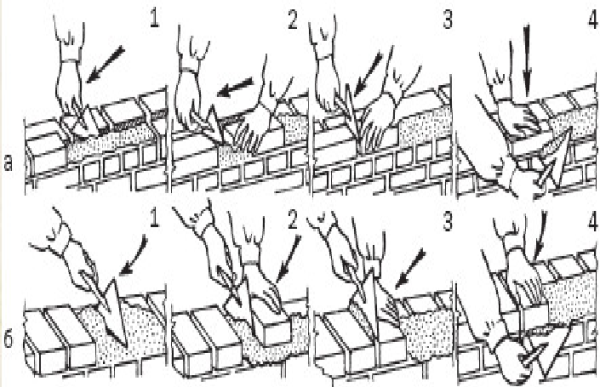 1 2 3 4
а
1 2 3 4
б