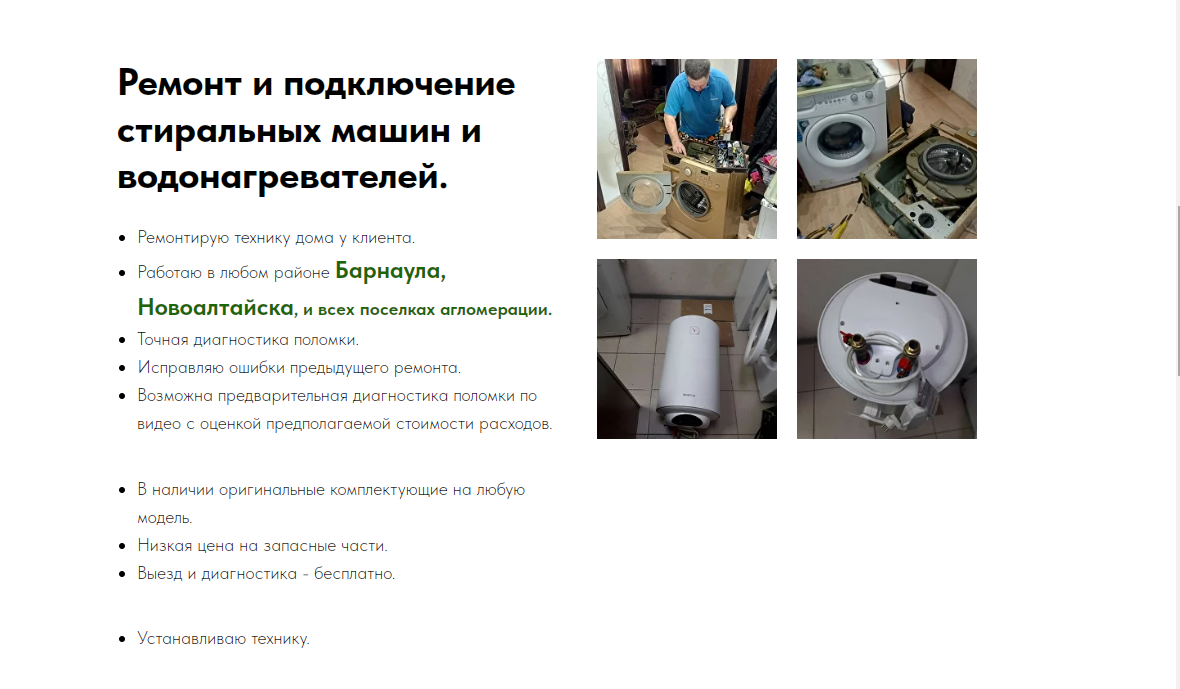 Ремонт и подключение стиральных машин и водонагревателей.

- Ремонтирую технику дома у клиента.
- Работаю в любом районе Барнаула, Новоалтайска, и всех поселках агломерации.
- Точная диагностика поломки.
- Исправляю ошибки предыдущего ремонта.
- Возможна предварительная диагностика поломки по видео с оценкой предполагаемой стоимости расходов.

- В наличии оригинальные комплектующие на любую модель.
- Низкая цена на запасные части.
- Выезд и диагностика - бесплатно.

- Устанавливаю технику.