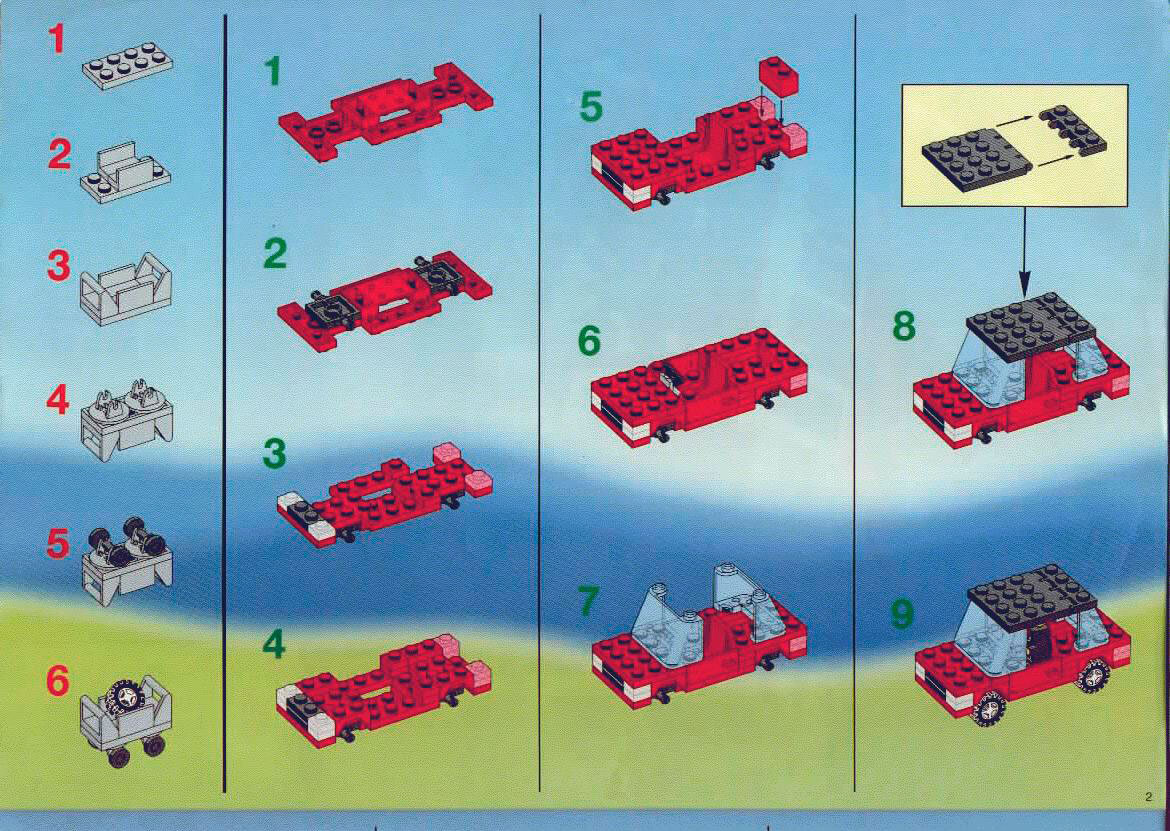 1
2
3
4
5
6

1
2
3
4

5
6
7

8
9

2