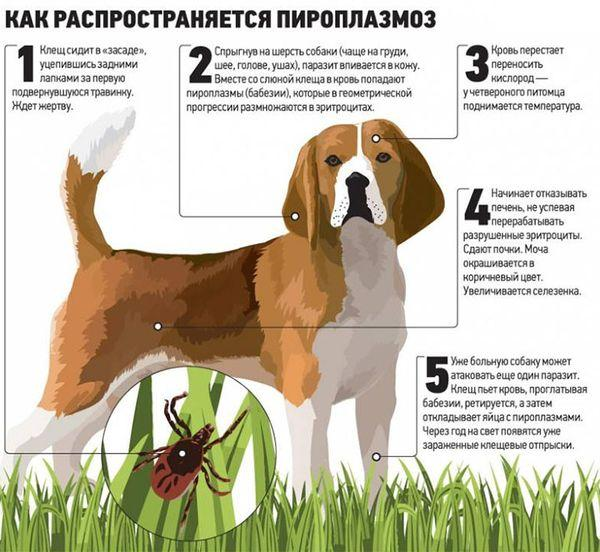 КАК РАСПРОСТРАНЯЕТСЯ ПИРОПЛАЗМОЗ

1 Клещ сидит в «засаде», уцепившись задними лапками за первую подвернувшуюся травинку. Ждет жертву.

2 Спрыгнув на шерсть собаки (чаще на груди, шее, голове, ушах), паразит впивается в кожу. Вместе со слюной клеща в кровь попадают пироплазмы (бабезии), которые в геометрической прогрессии размножаются в эритроцитах.

3 Кровь перестает переносить кислород — у четвероного питомца поднимается температура.

4 Начинает отказывать печень, не успевая перерабатывать разрушенные эритроциты. Сдают почки. Моча окрашивается в коричневый цвет. Увеличивается селезенка.

5 Уже больную собаку может атаковать еще один паразит. Клещ пьет кровь, проглатывая бабезии, ретируется, а затем откладывает яйца с пироплазмами. Через год на свет появятся уже зараженные клещевые отпрыски.